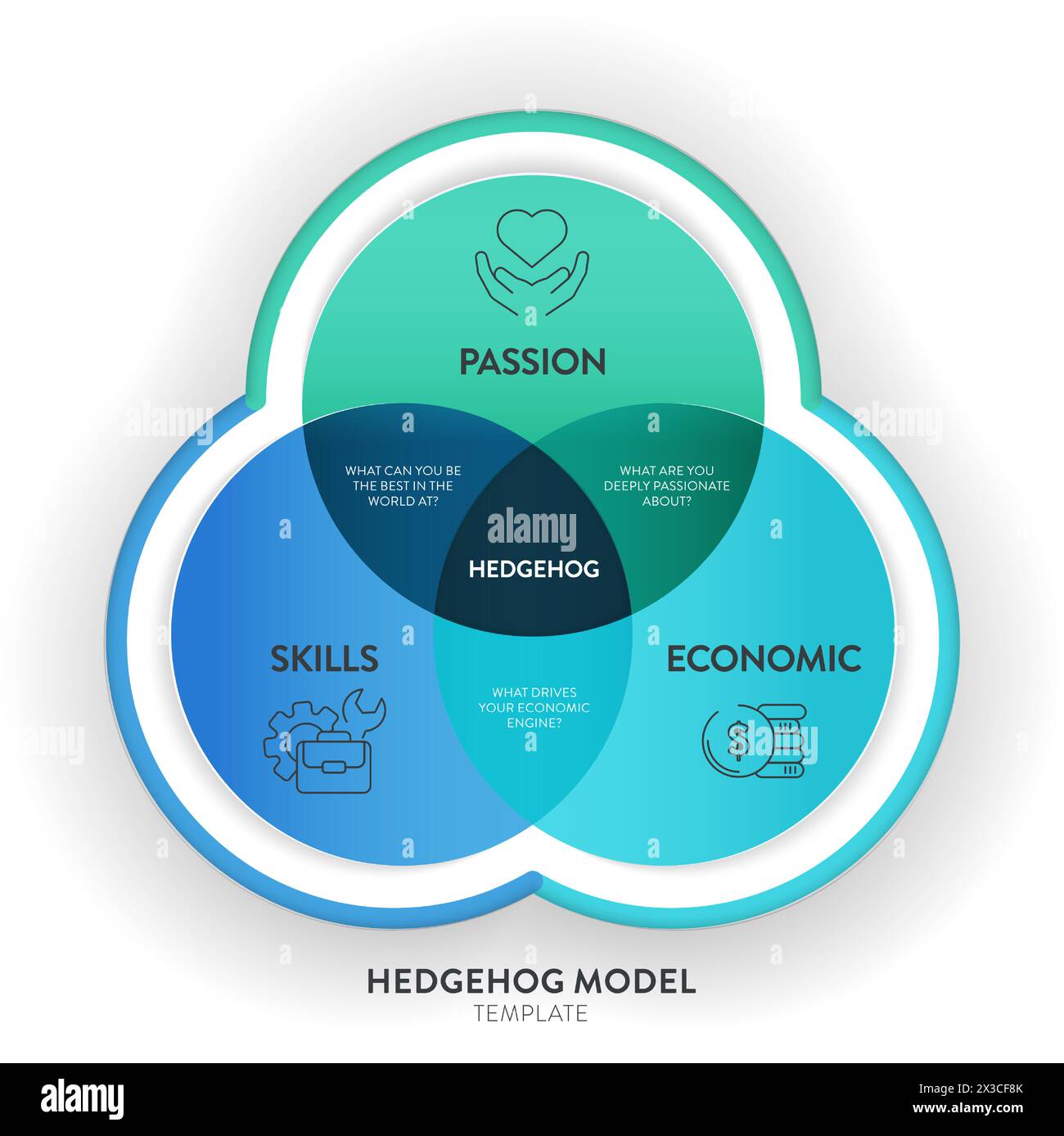 PASSION

WHAT CAN YOU BE THE BEST IN THE WORLD AT?

WHAT ARE YOU DEEPLY PASSIONATE ABOUT?

alamy

HEDGEHOG

SKILLS

ECONOMIC

WHAT DRIVES YOUR ECONOMIC ENGINE?

HEDGEHOG MODEL
TEMPLATE

alamy

Image ID: 2X3CF8K
www.alamy.com