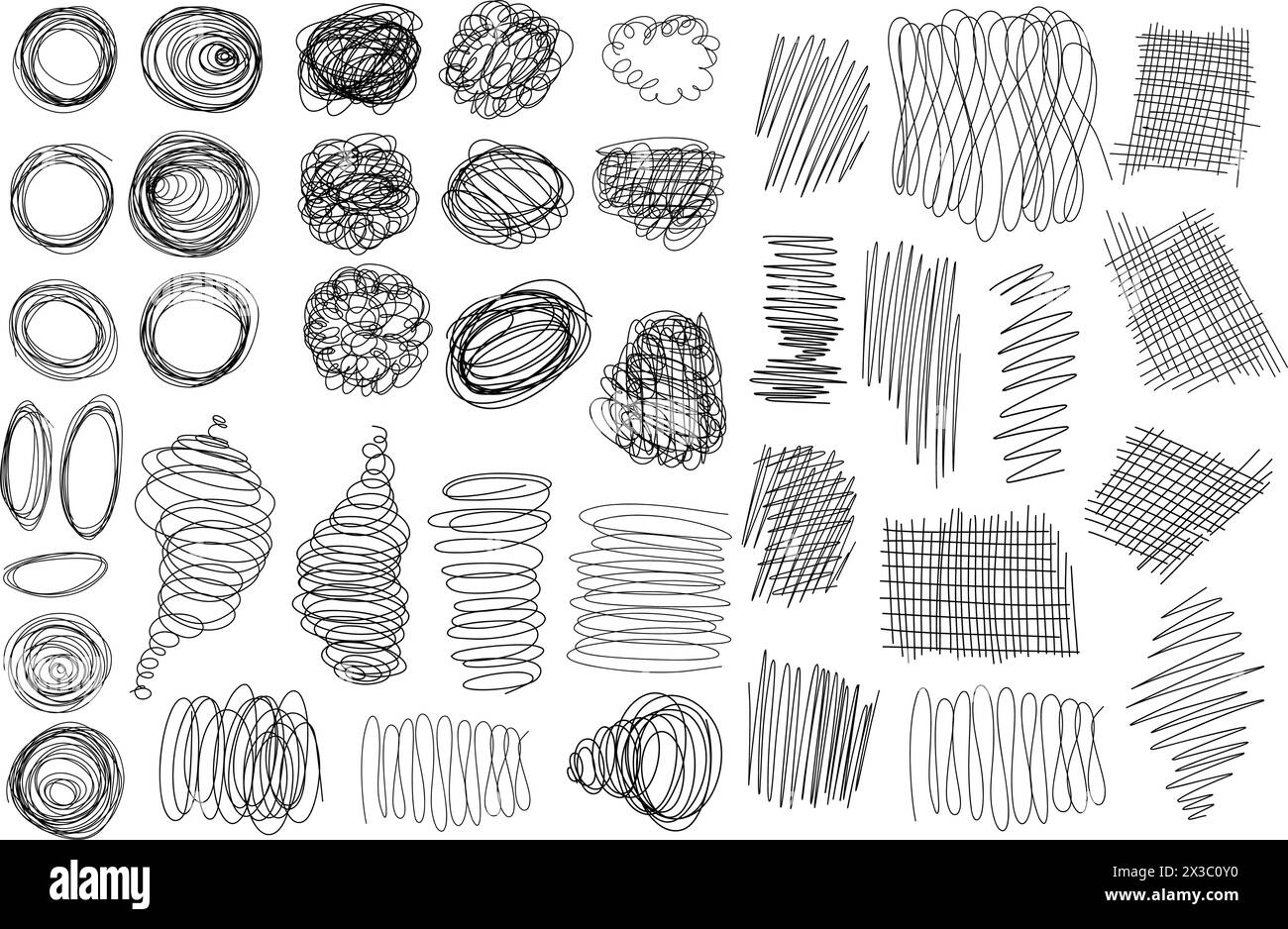 alamy

Image ID: 2X3C0Y0
www.alamy.com