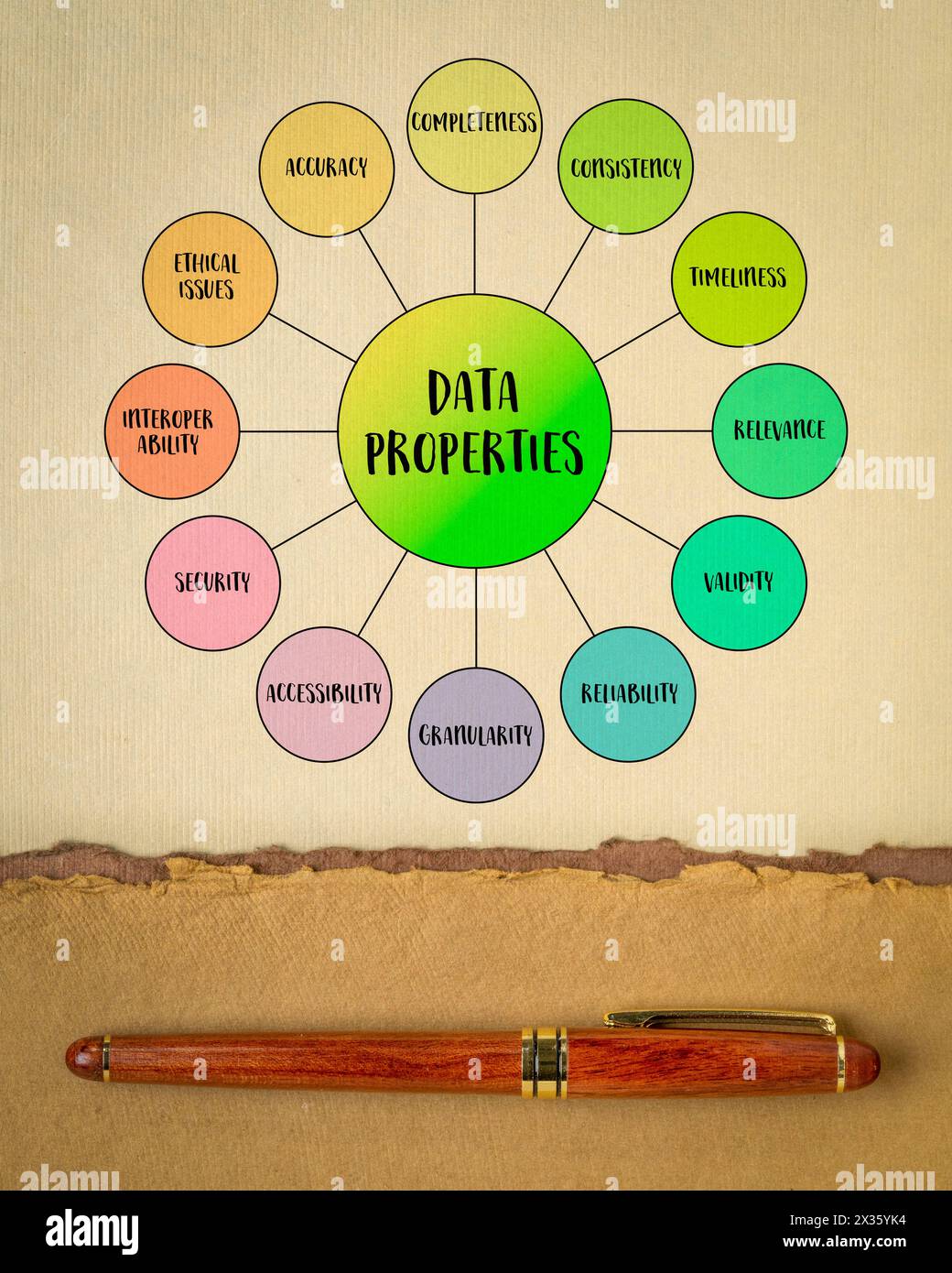 DATA PROPERTIES

COMPLETENESS

CONSISTENCY

TIMELINESS

RELEVANCE

VALIDITY

RELIABILITY

GRANULARITY

ACCESSIBILITY

SECURITY

INTEROPER ABILITY

ETHICAL ISSUES

ACCURACY

alamy

alamy

alamy

alamy

alamy

alamy

alamy

alamy

Image ID: 2X35YK4
www.alamy.com