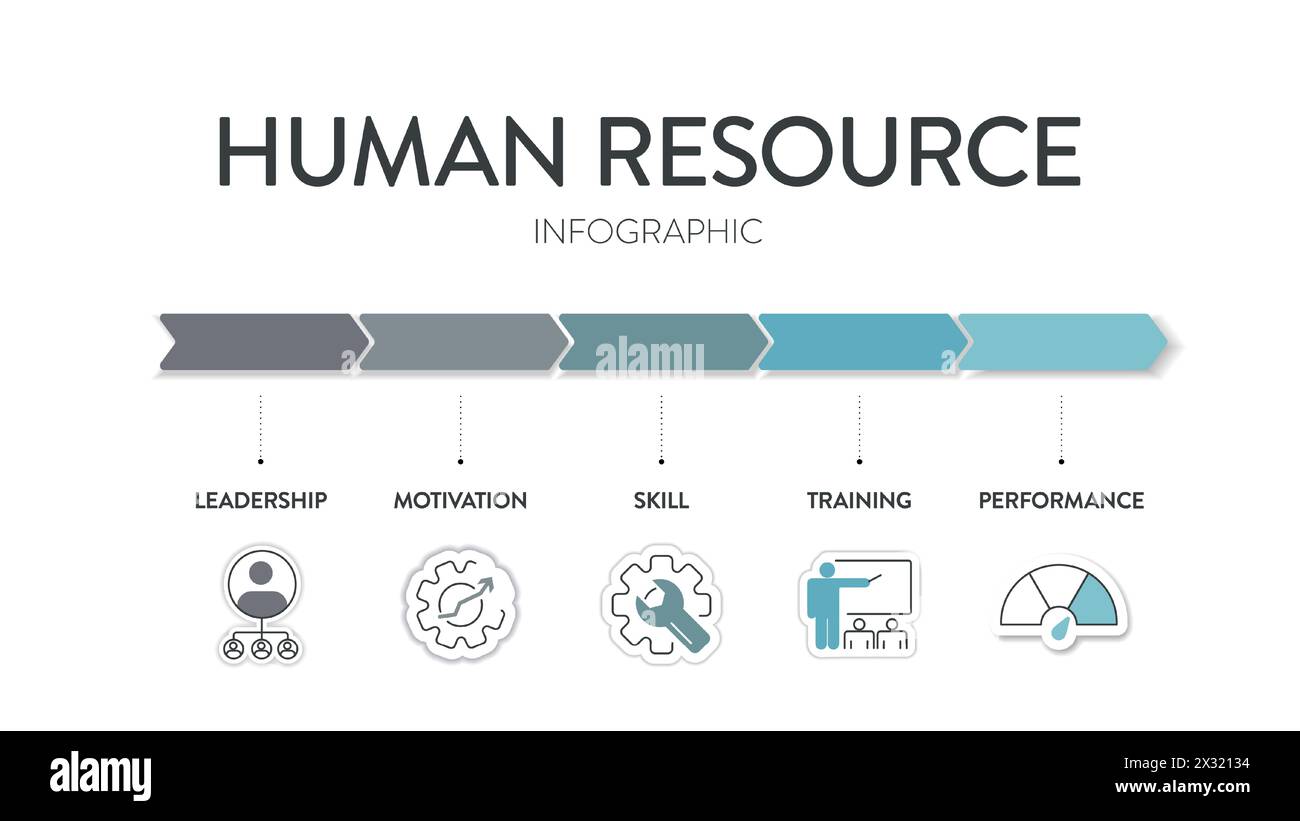 HUMAN RESOURCE

INFOGRAPHIC

alamy

LEADERSHIP

MOTIVATION

SKILL

TRAINING

PERFORMANCE

alamy

Image ID: 2X32134
www.alamy.com