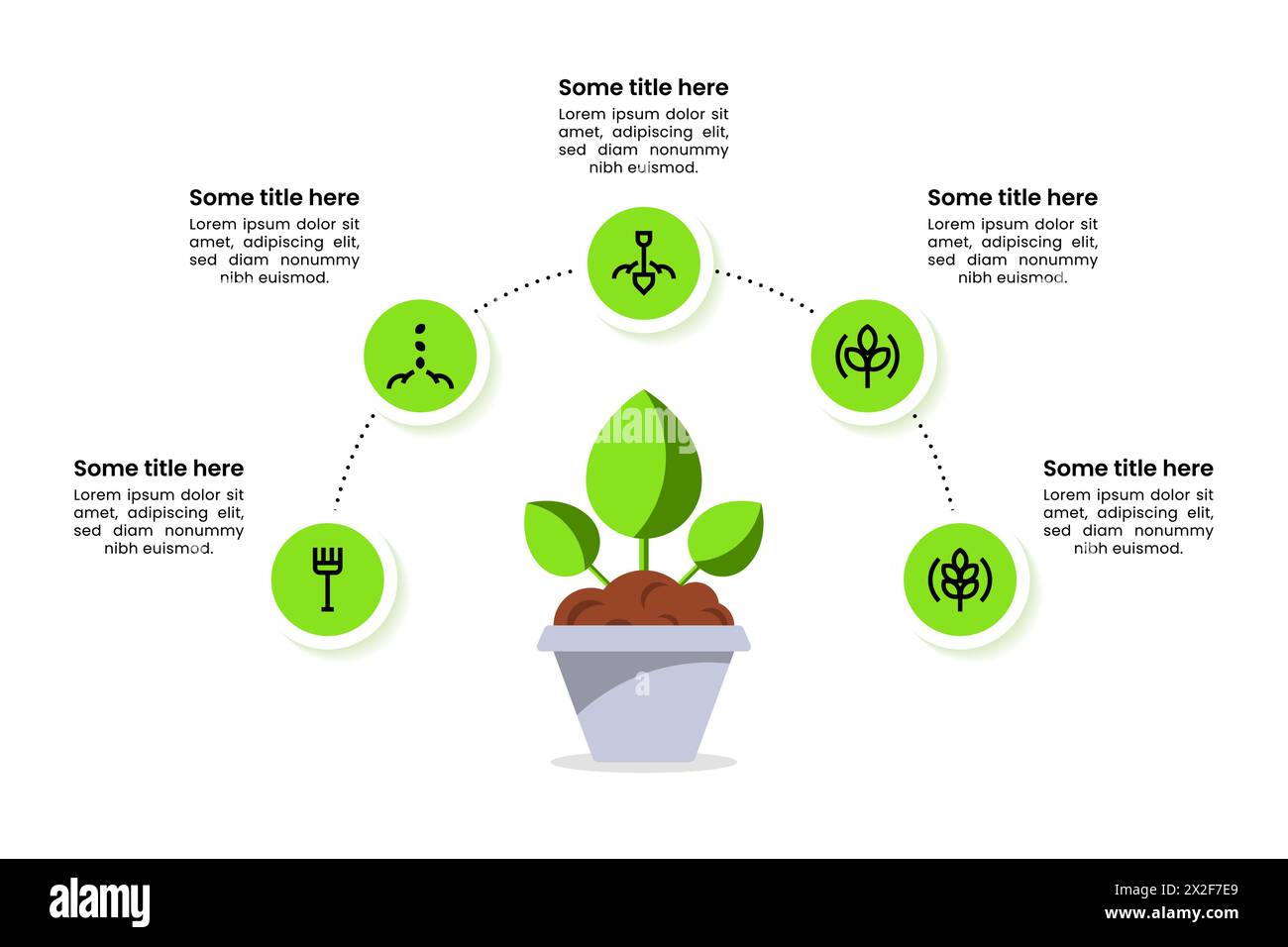 Some title here
Lorem ipsum dolor sit amet, adipiscing elit, sed diam nonummy nibh euismod.

Some title here
Lorem ipsum dolor sit amet, adipiscing elit, sed diam nonummy nibh euismod.

Some title here
Lorem ipsum dolor sit amet, adipiscing elit, sed diam nonummy nibh euismod.

Some title here
Lorem ipsum dolor sit amet, adipiscing elit, sed diam nonummy nibh euismod.

Some title here
Lorem ipsum dolor sit amet, adipiscing elit, sed diam nonummy nibh euismod.

alamy

a

alamy
Image ID: 2X2F7E9
www.alamy.com