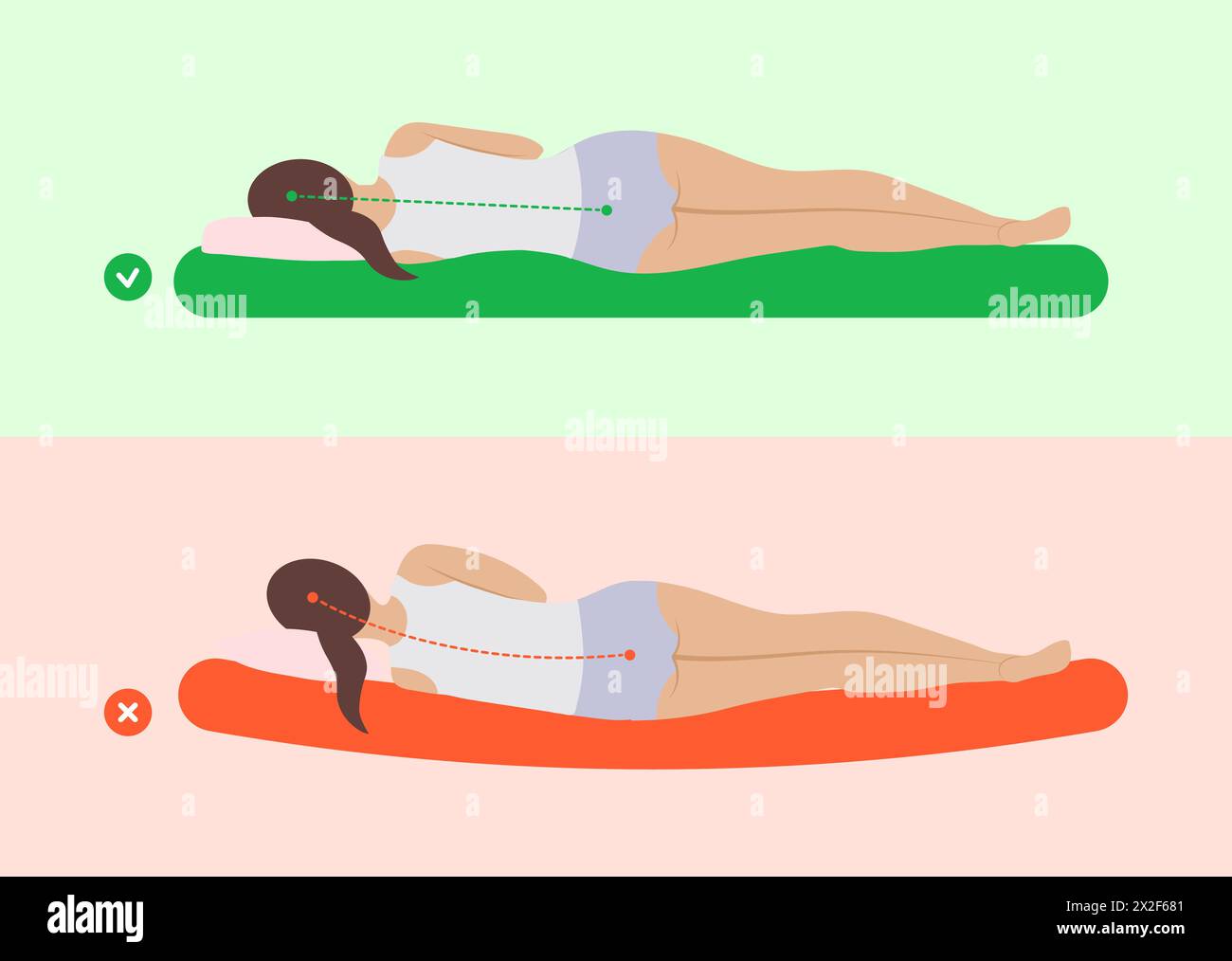 alamy
alamy
alamy
alamy
alamy

alamy
Image ID: 2X2F681
www.alamy.com