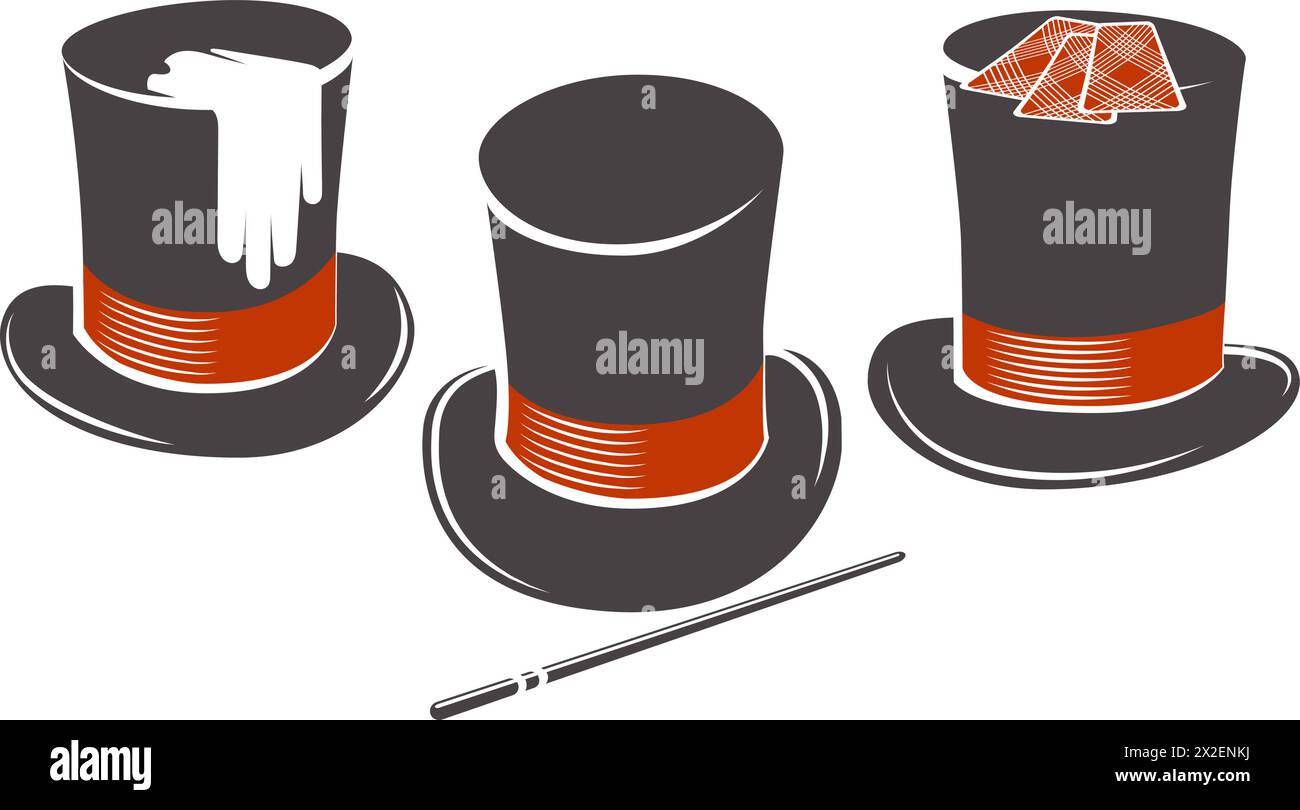 alamy
alamy
alamy

alamy
Image ID: 2X2ENKJ
www.alamy.com