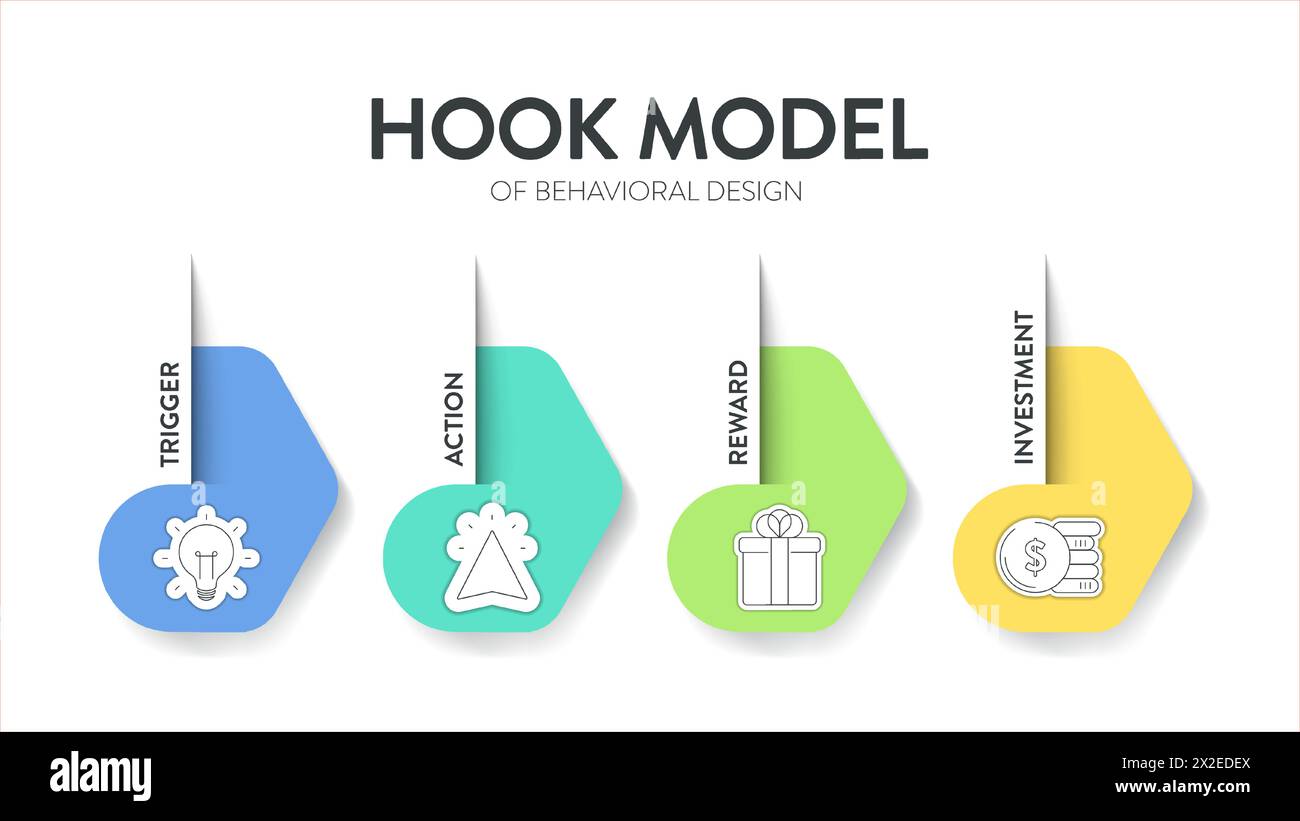 HOOK MODEL
OF BEHAVIORAL DESIGN

TRIGGER

ACTION

REWARD

INVESTMENT

$

alamy

Image ID: 2X2EDEX
www.alamy.com