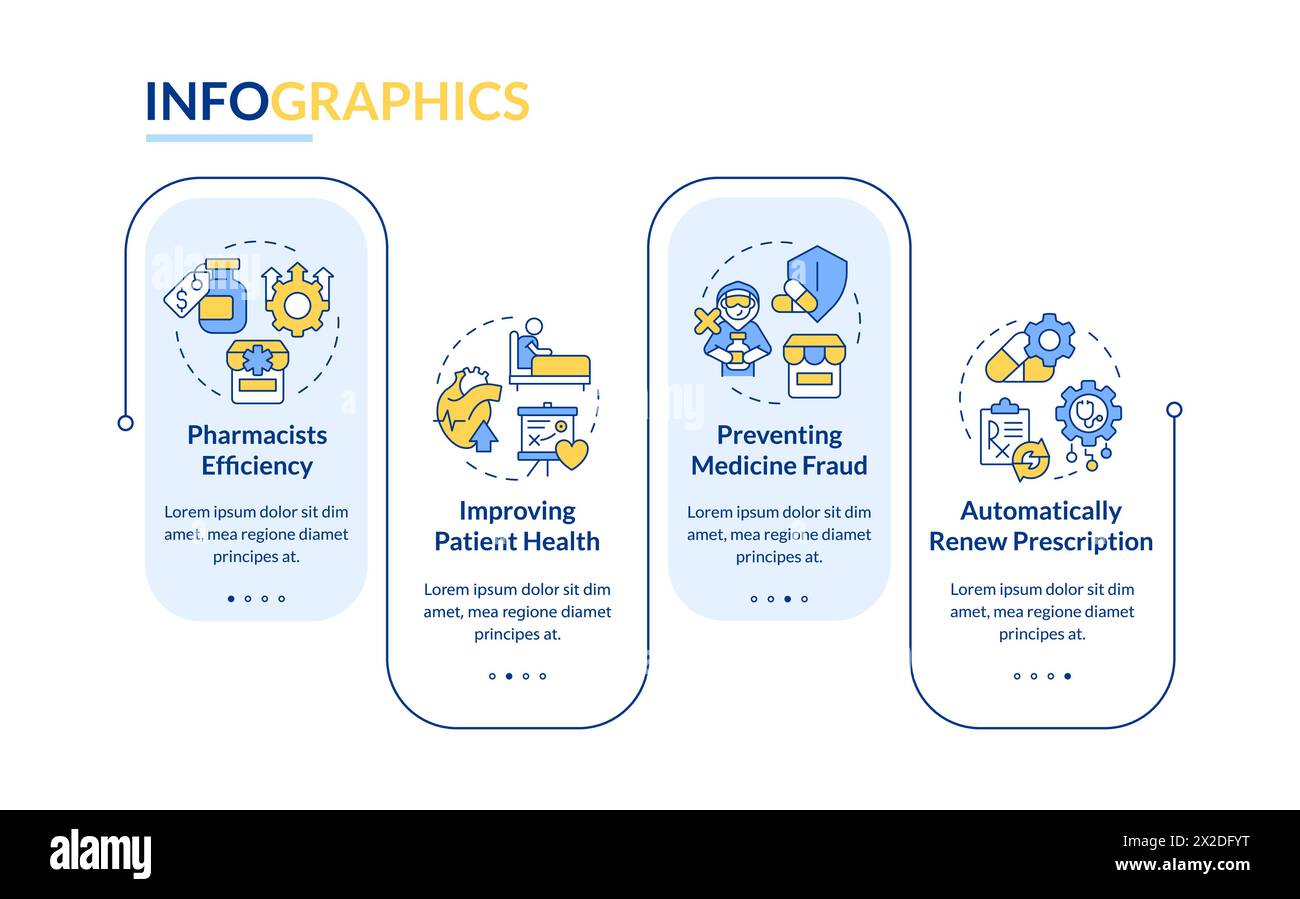 INFOGRAPHICS

Pharmacists Efficiency

Lorem ipsum dolor sit dim amet, mea regione diamet principes at.

Improving Patient Health

Lorem ipsum dolor sit dim amet, mea regione diamet principes at.

Preventing Medicine Fraud

Lorem ipsum dolor sit dim amet, mea regione diamet principes at.

Automatically Renew Prescription

Lorem ipsum dolor sit dim amet, mea regione diamet principes at.

alamy

Image ID: 2X2DFYT
www.alamy.com