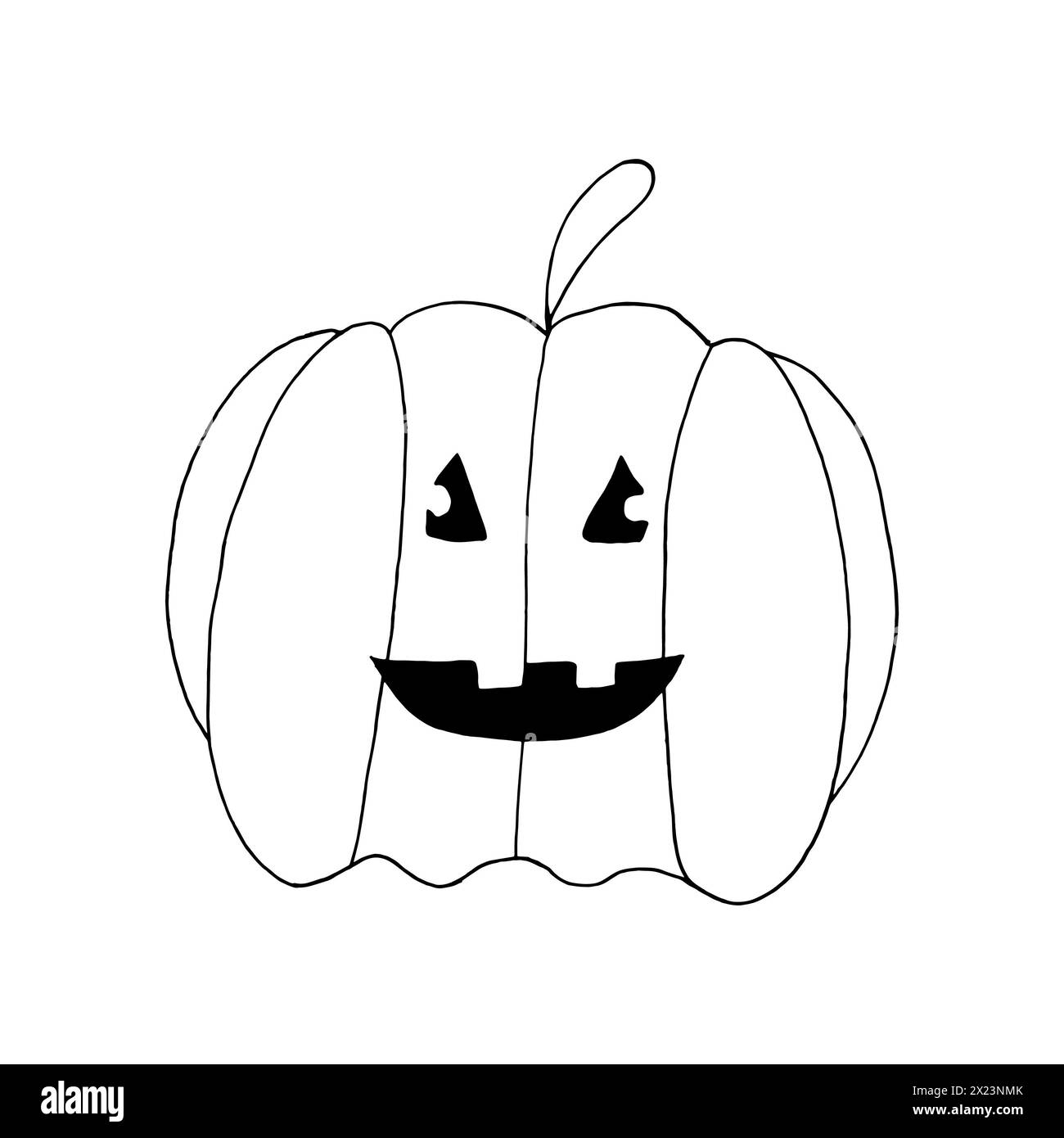 alamy

Image ID: 2X23NMK
www.alamy.com