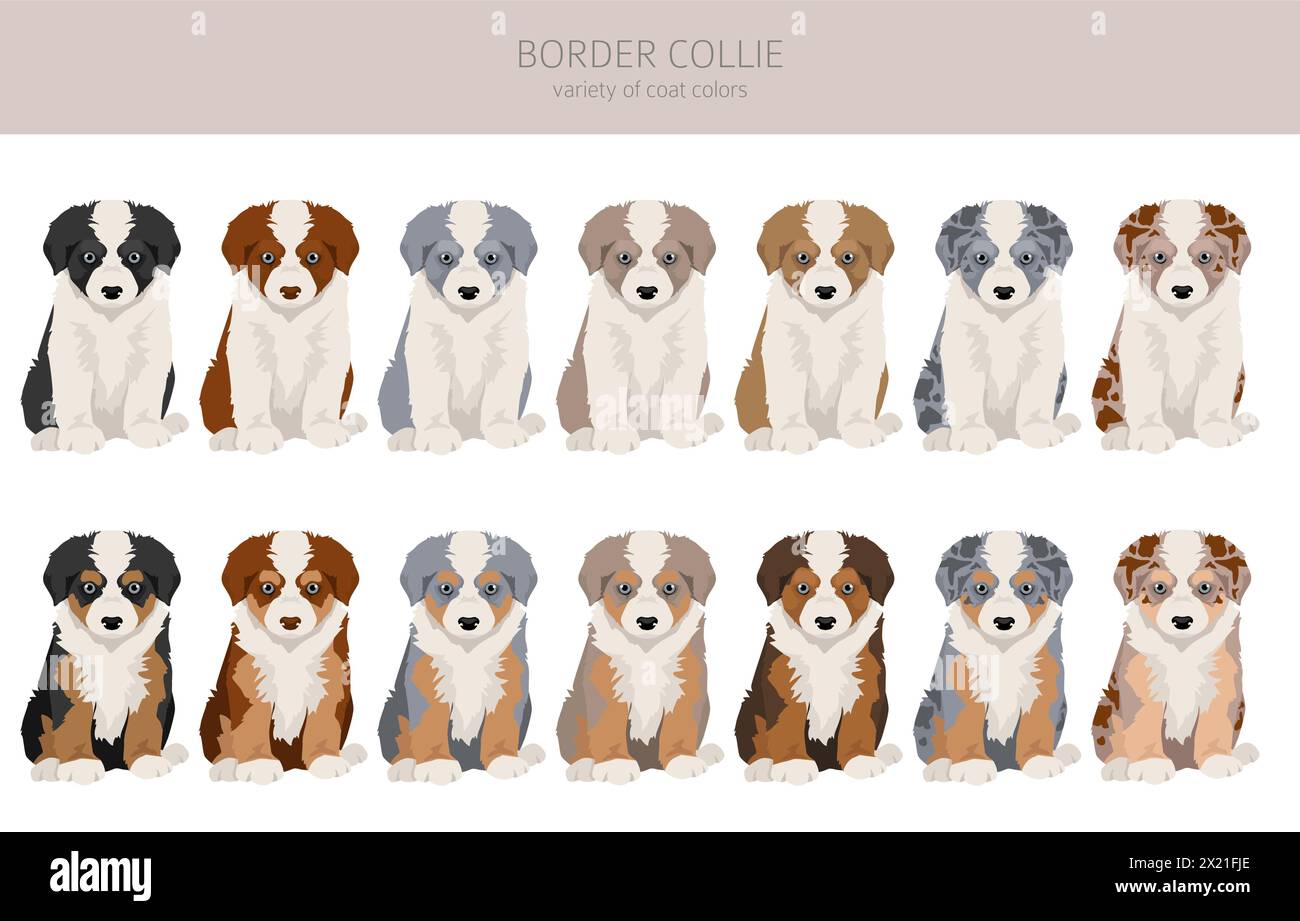 BORDER COLLIE
variety of coat colors

alamy

Image ID: 2X21FJE
www.alamy.com