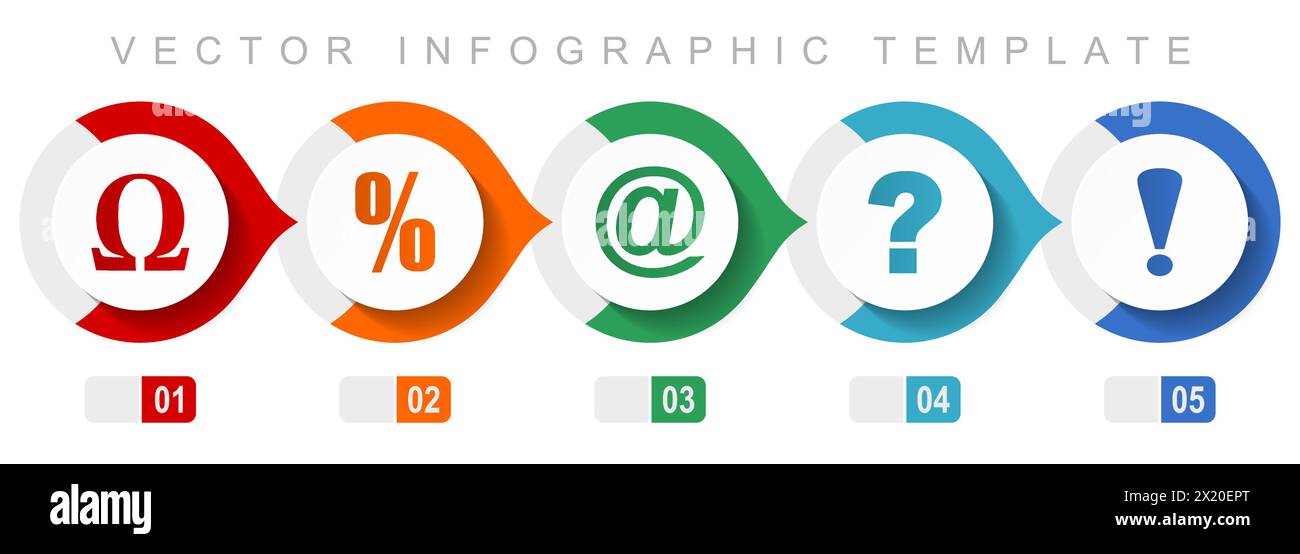 VECTOR INFOGRAPHIC TEMPLATE

Ω

%

@

?

!

01

02

03

04

05

alamy

2X20EPT

www.alamy.com