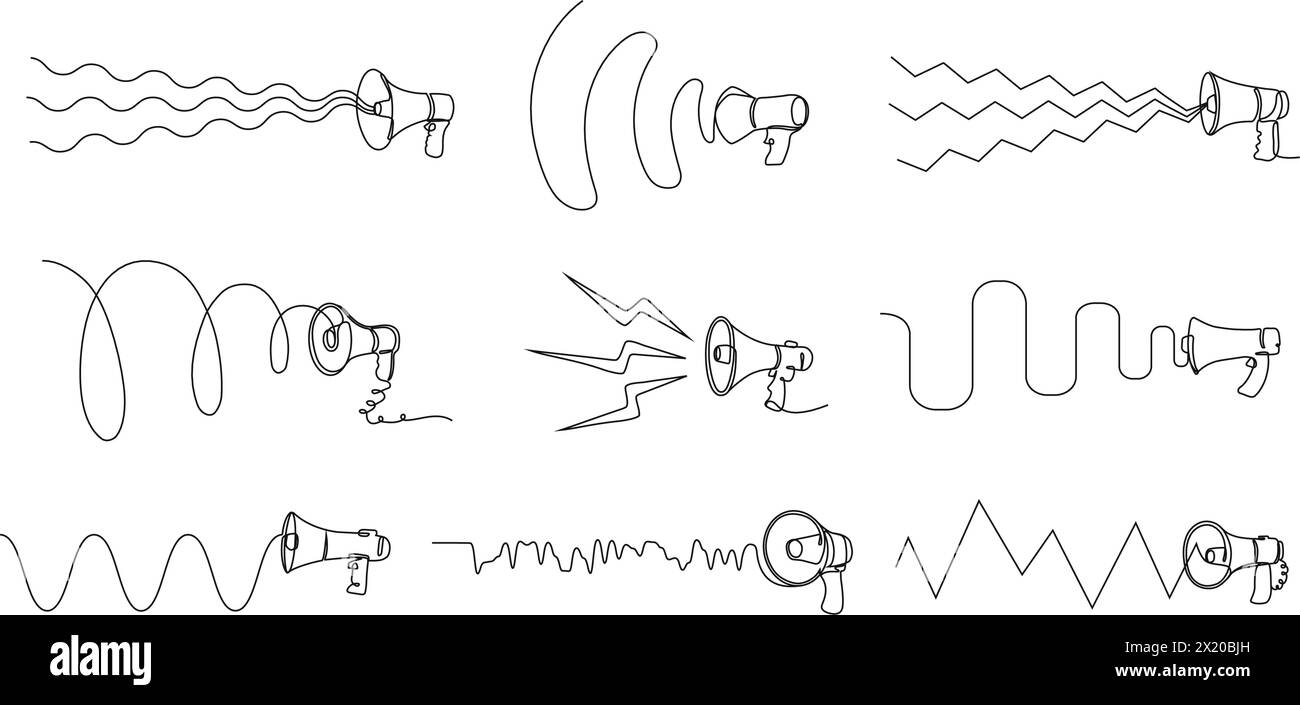 alamy

Image ID: 2X20BJH
www.alamy.com