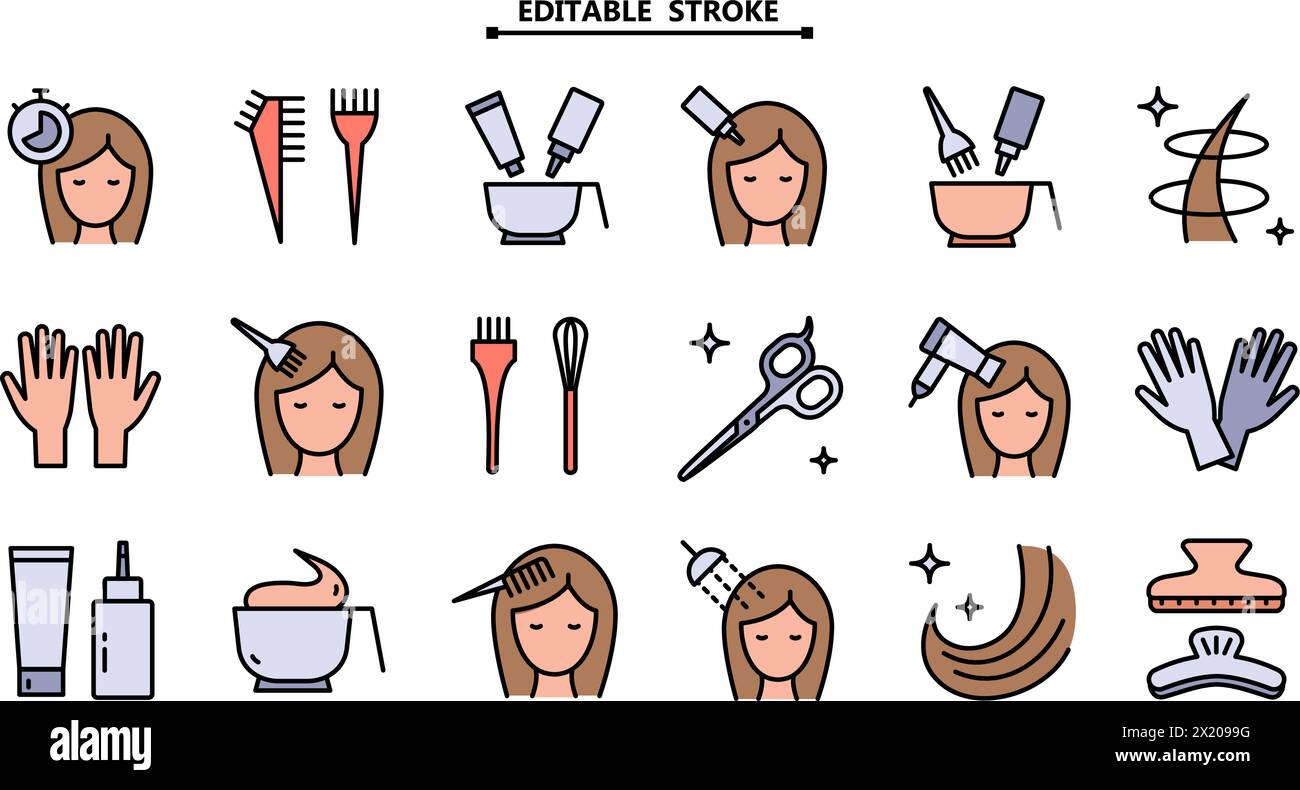 EDITABLE STROKE

alamy

Image ID: 2X2099G
www.alamy.com