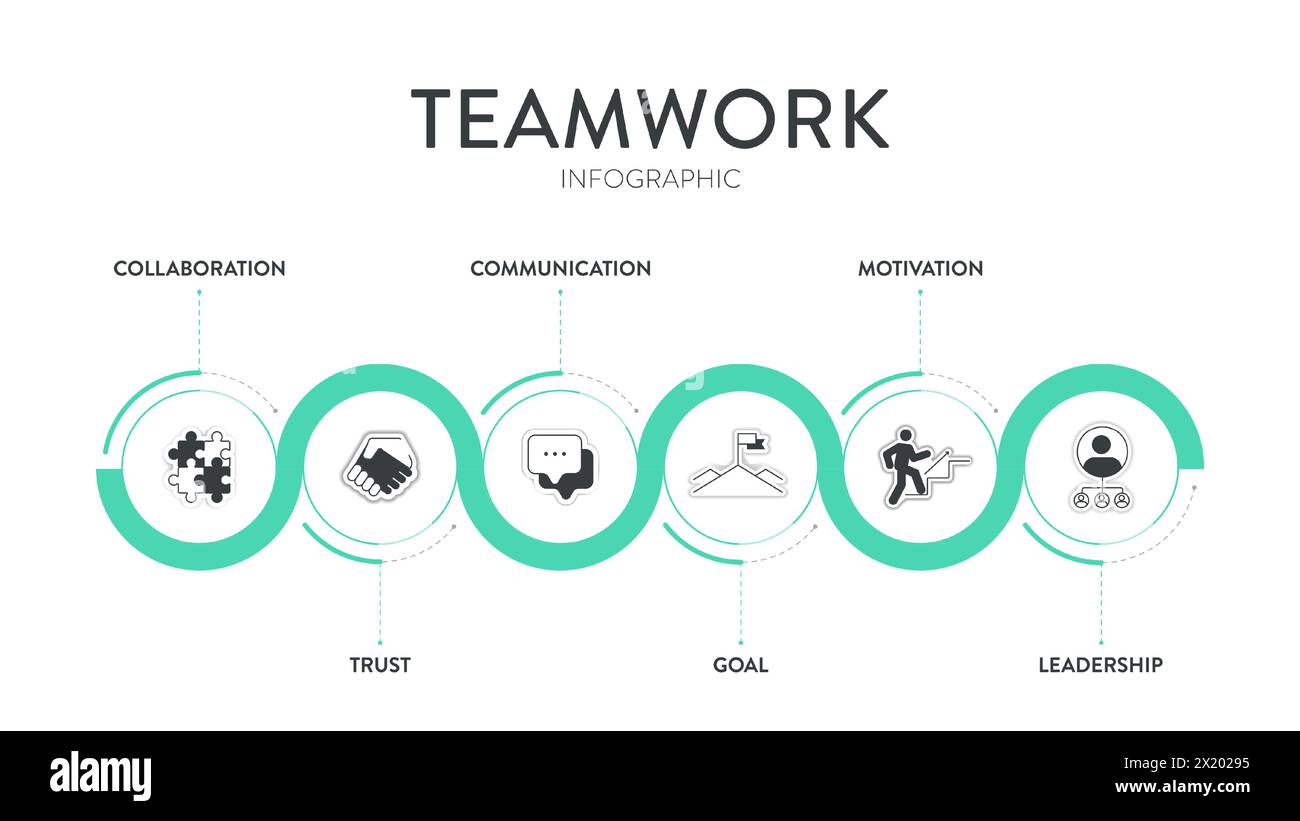 TEAMWORK
INFOGRAPHIC

COLLABORATION
COMMUNICATION
MOTIVATION

TRUST
GOAL
LEADERSHIP

alamy
Image ID: 2X20295
www.alamy.com