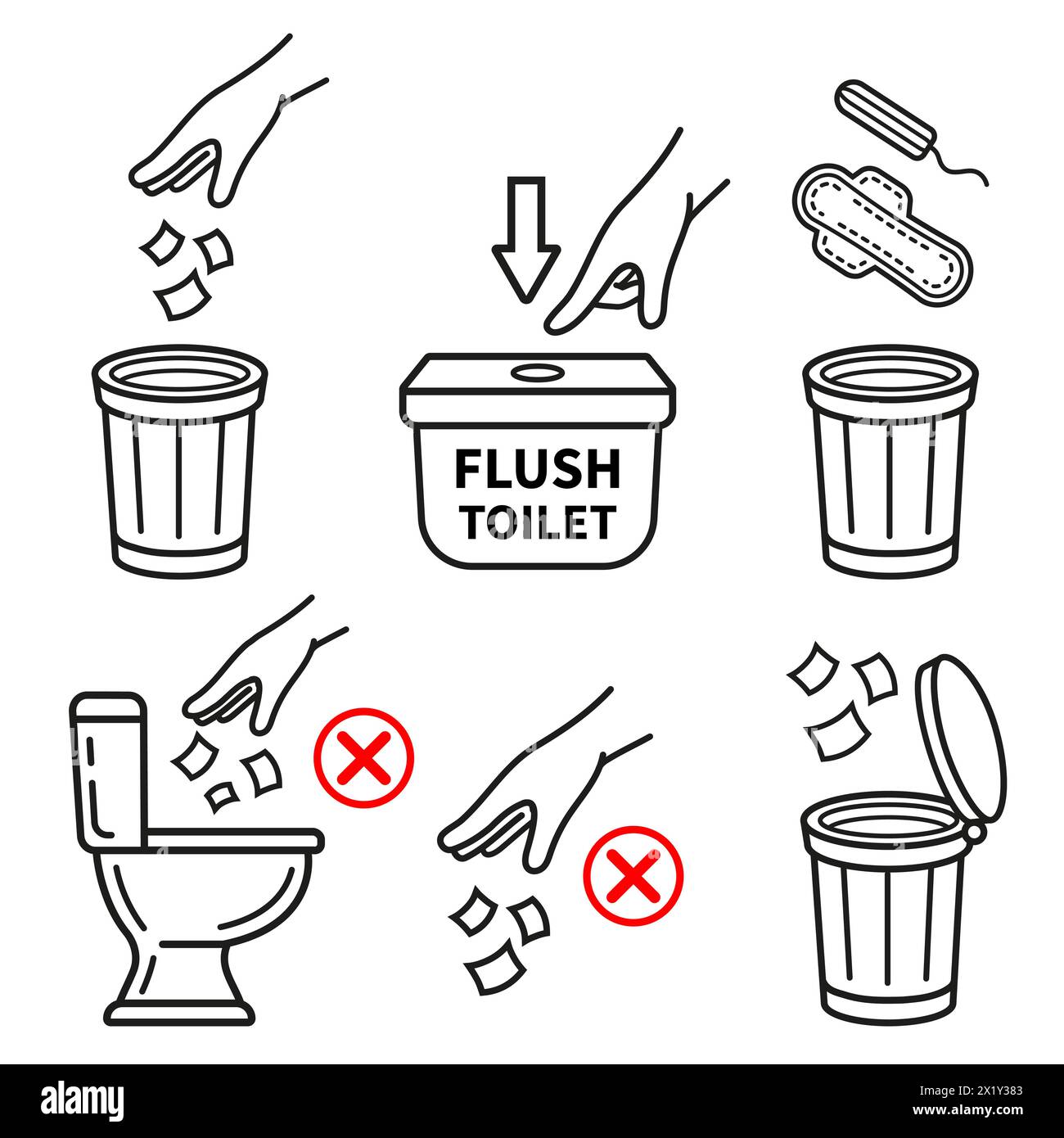 FLUSH TOILET

alamy

Image ID: 2X1Y383
www.alamy.com