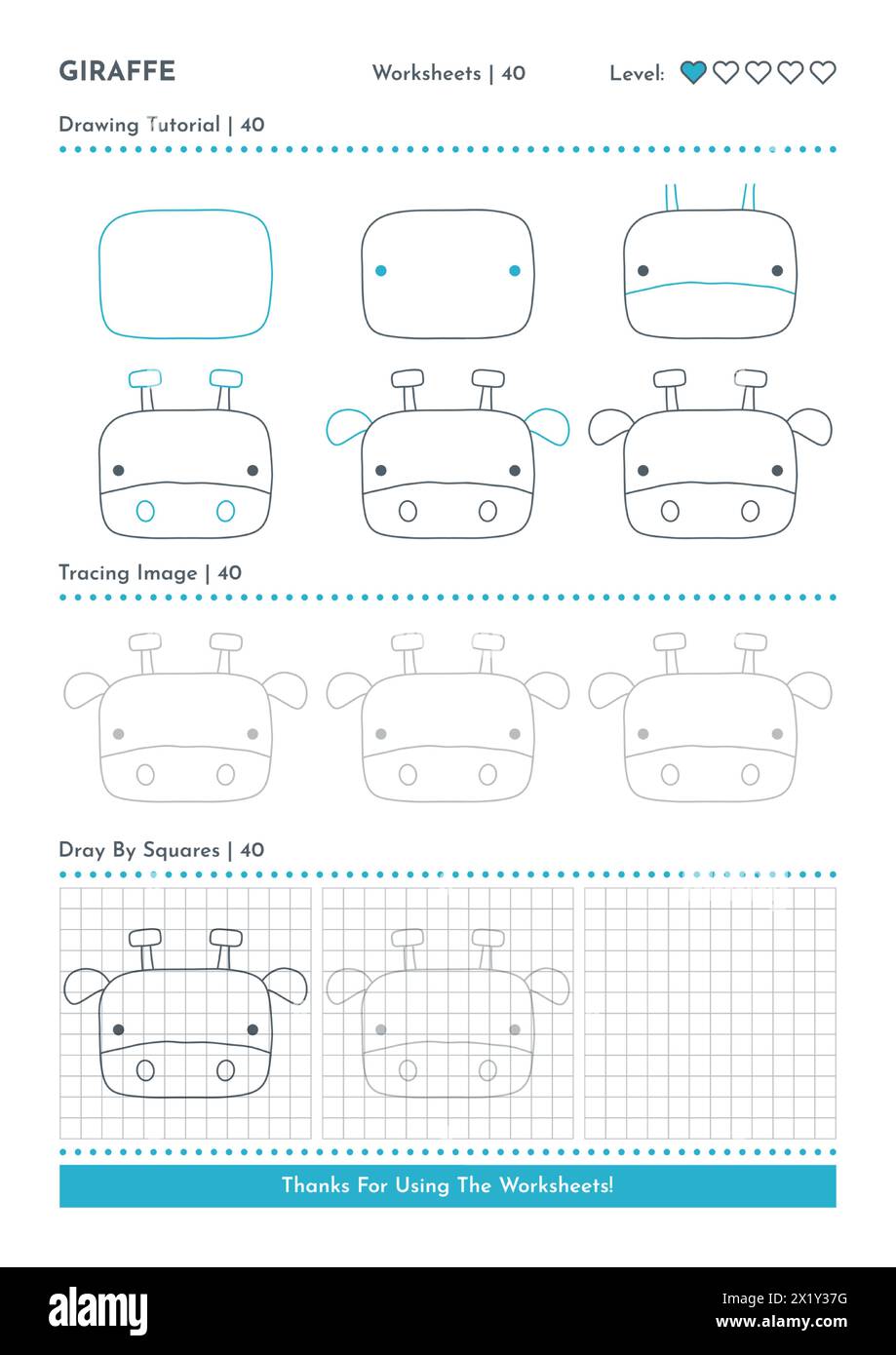 GIRAFFE

Worksheets | 40

Level:

Drawing Tutorial | 40

Tracing Image | 40

Dray By Squares | 40

Thanks For Using The Worksheets!

alamy

Image ID: 2X1Y37G
www.alamy.com