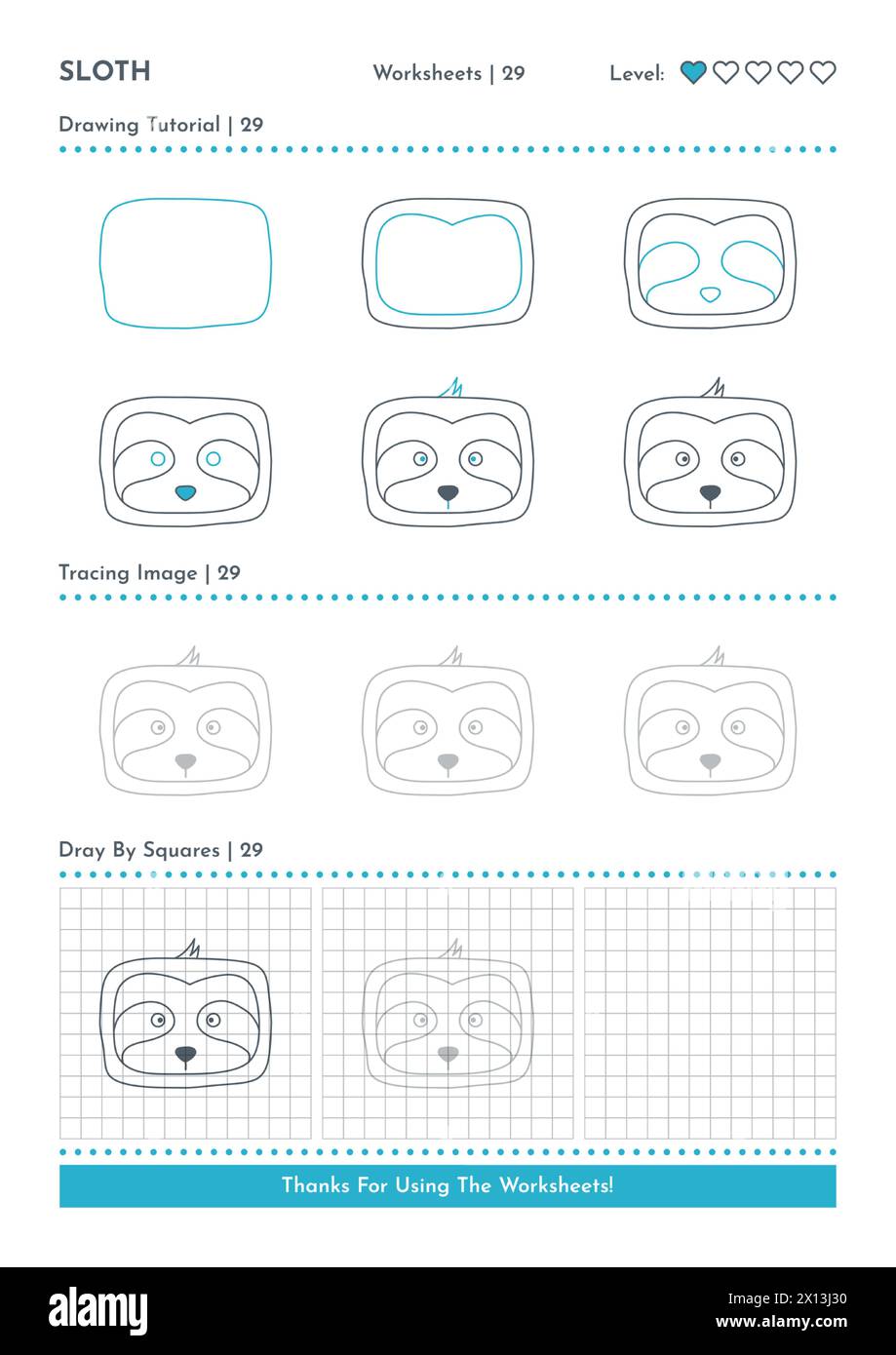 SLOTH

Worksheets | 29

Level:

Drawing Tutorial | 29

Tracing Image | 29

Dray By Squares | 29

Thanks For Using The Worksheets!

alamy

Image ID: 2X13J30
www.alamy.com