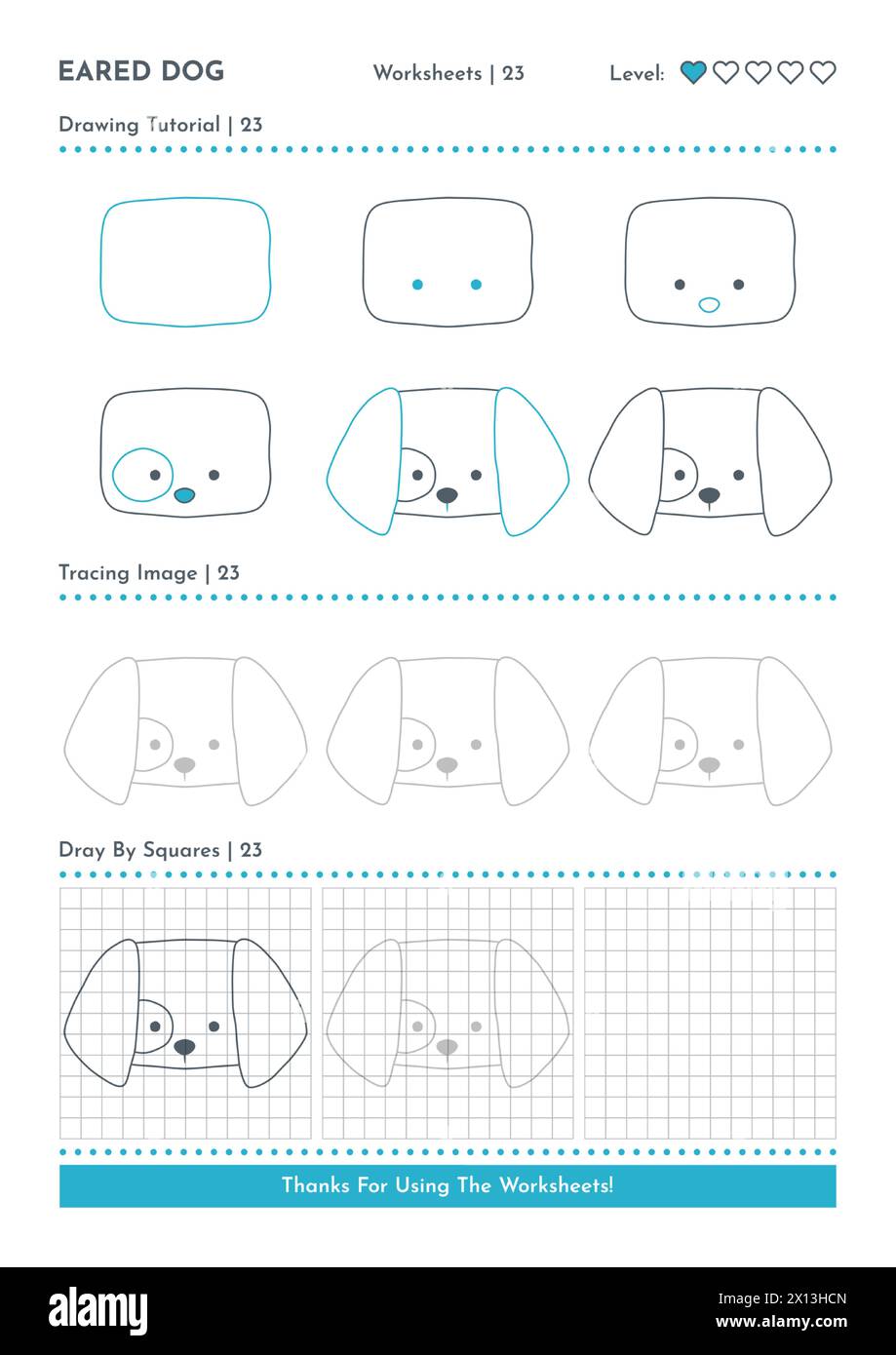 EARED DOG

Worksheets | 23

Level:

Drawing Tutorial | 23

Tracing Image | 23

Dray By Squares | 23

Thanks For Using The Worksheets!

alamy

Image ID: 2X13HCN
www.alamy.com