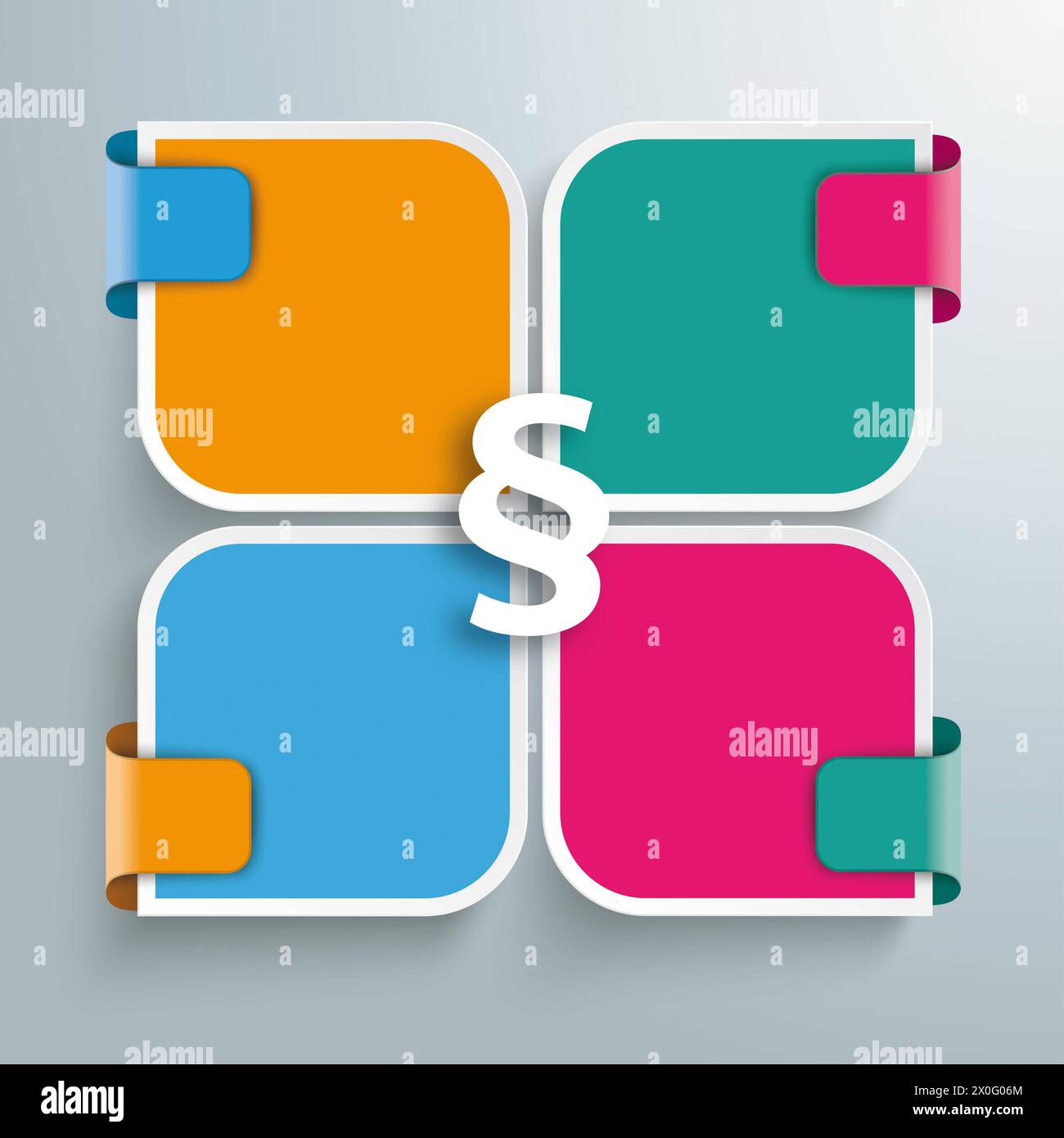 §

alamy

Image ID: 2X0G06M
www.alamy.com