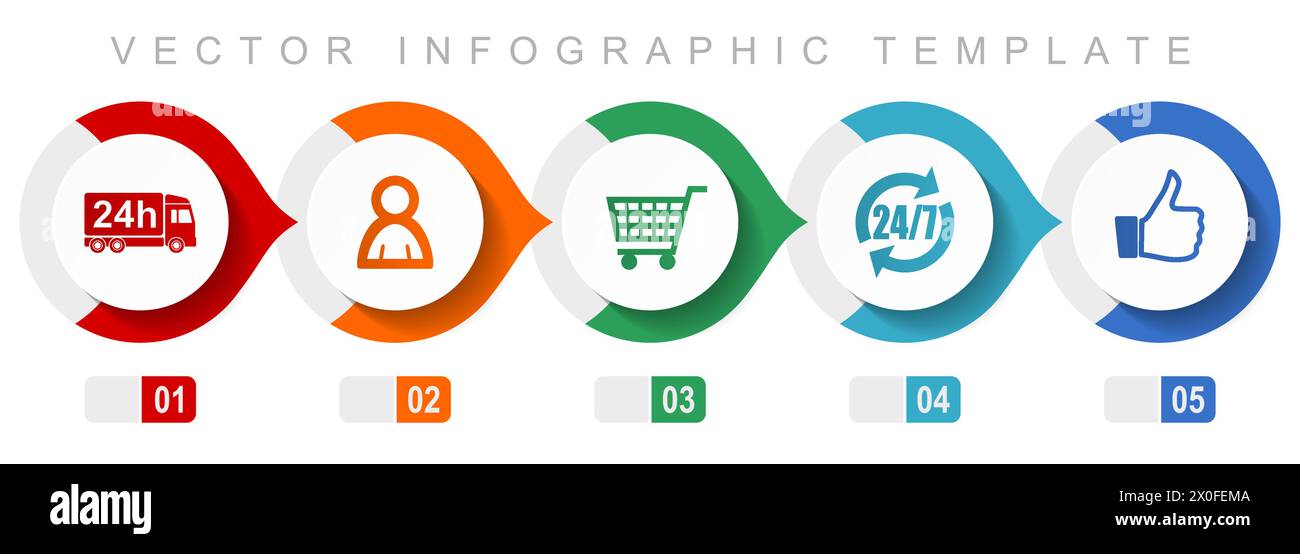 VECTOR INFOGRAPHIC TEMPLATE

24h

24/7

01

02

03

04

05

alamy

2X0FEMA
www.alamy.com