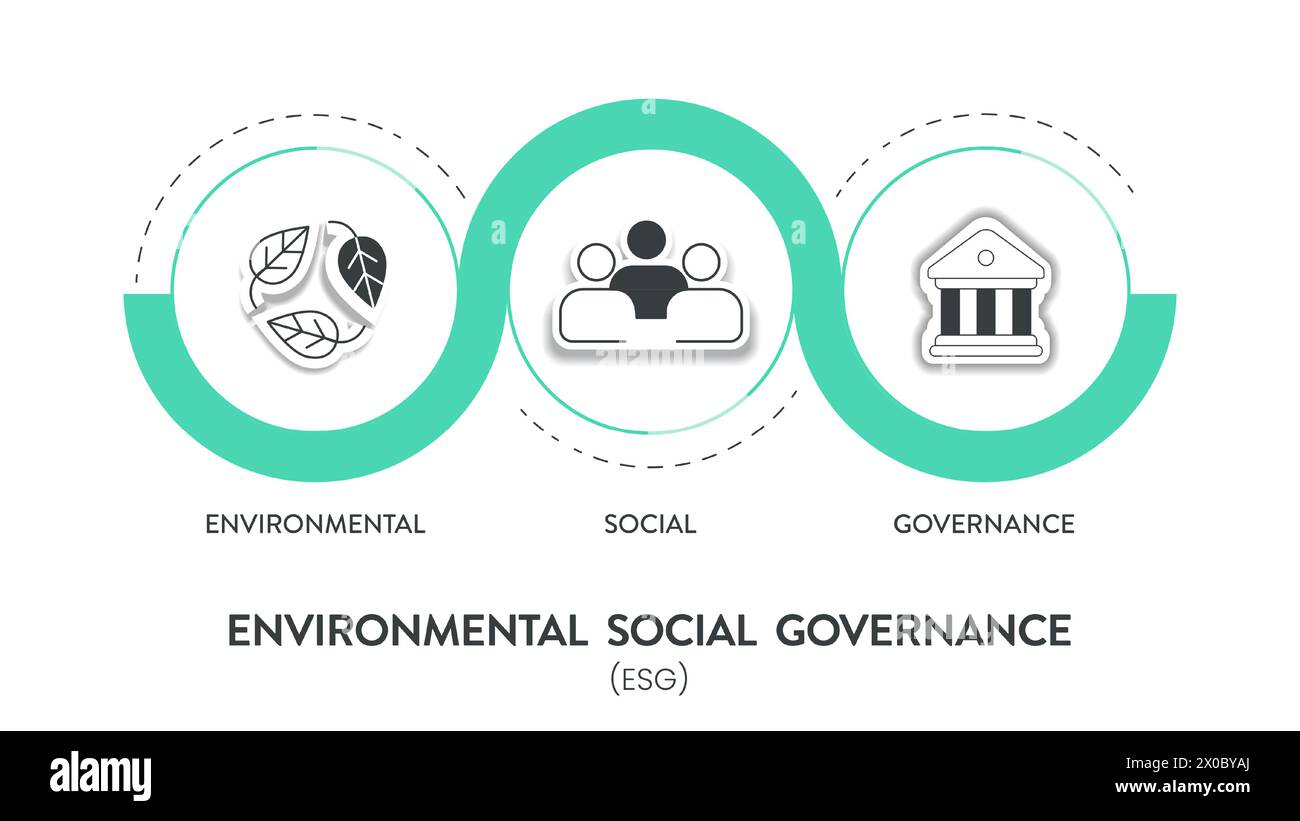 ENVIRONMENTAL

SOCIAL

GOVERNANCE

ENVIRONMENTAL SOCIAL GOVERNANCE
(ESG)

alamy

Image ID: 2X0BYAJ
www.alamy.com