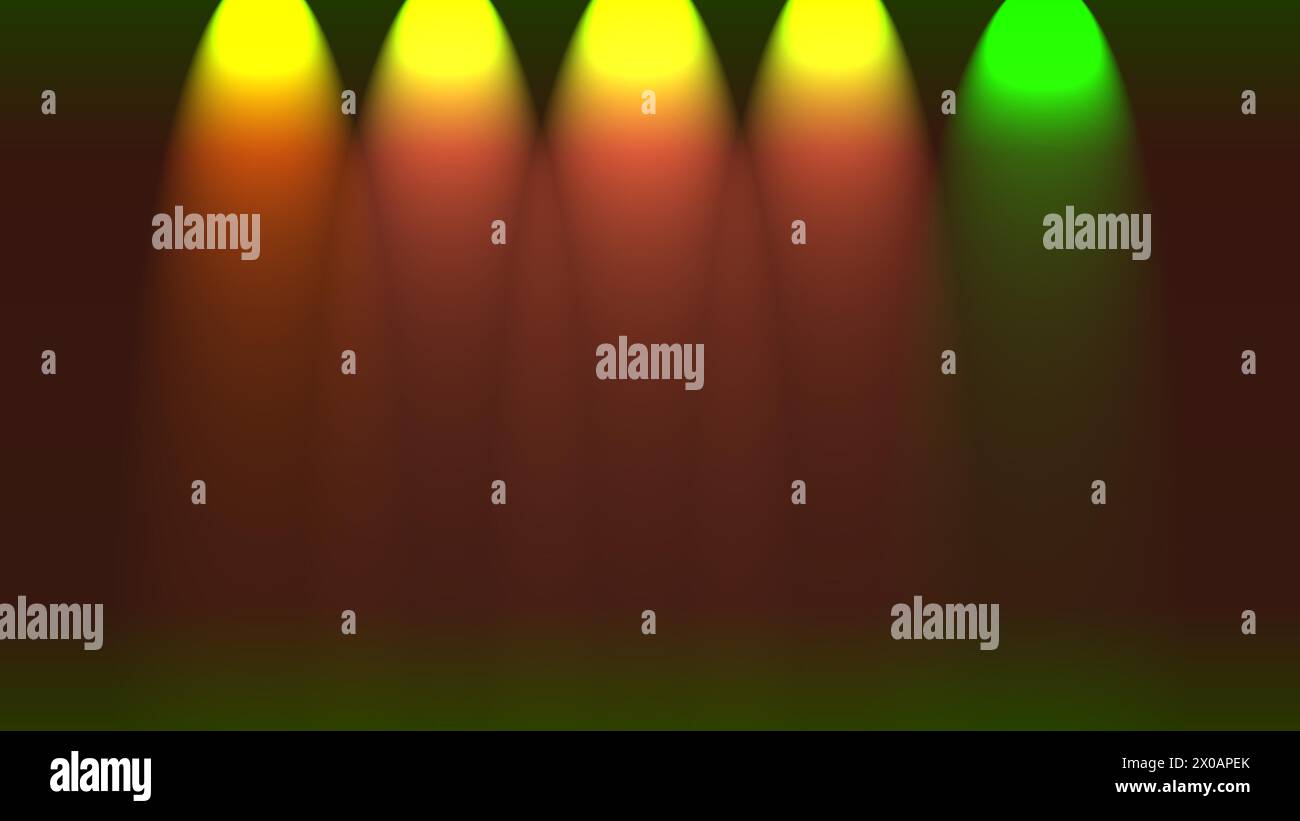 a a a a a
alamy a a alamy
a a alamy a a
a a a a
alamy a a alamy a

alamy
2X0APEK
www.alamy.com