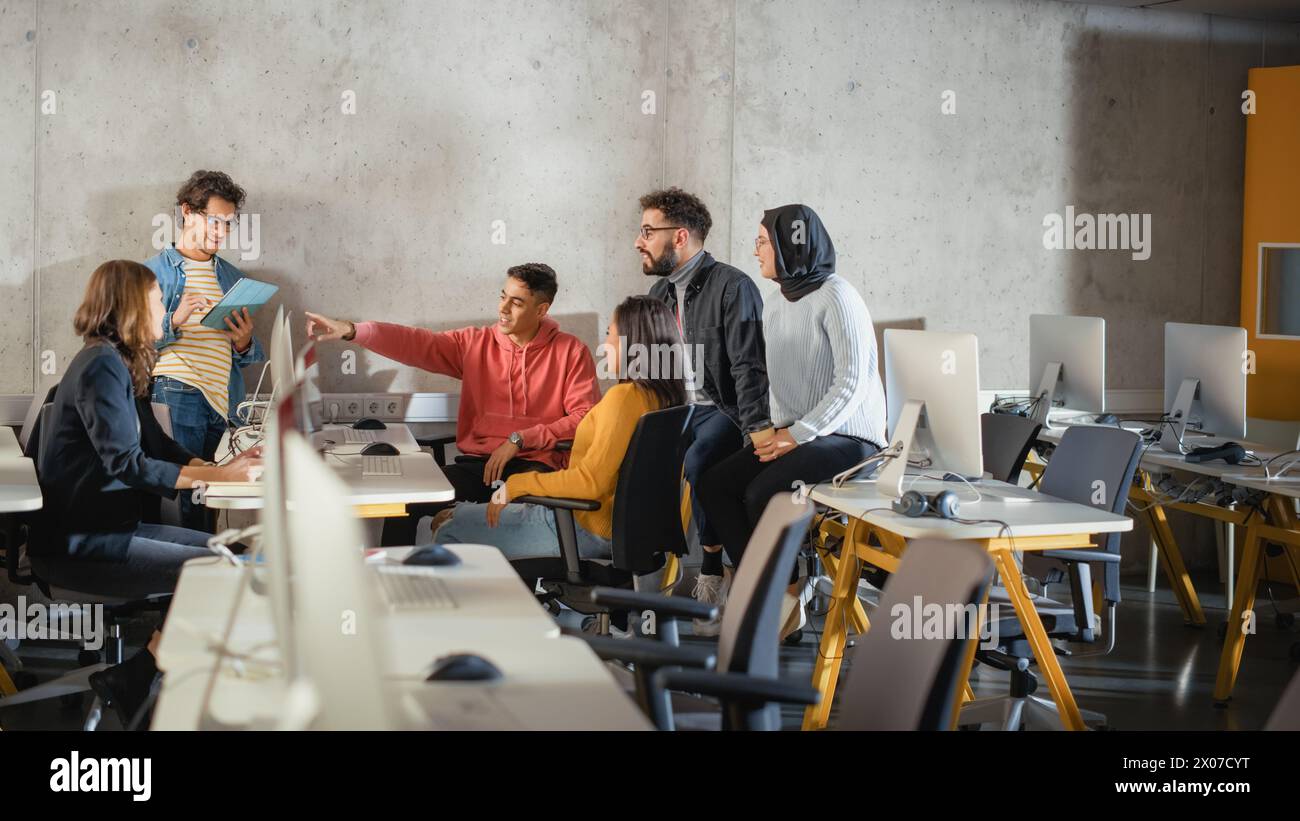 alamy

alamy

alamy

alamy

alamy

alamy

Image ID: 2X07CYT
www.alamy.com