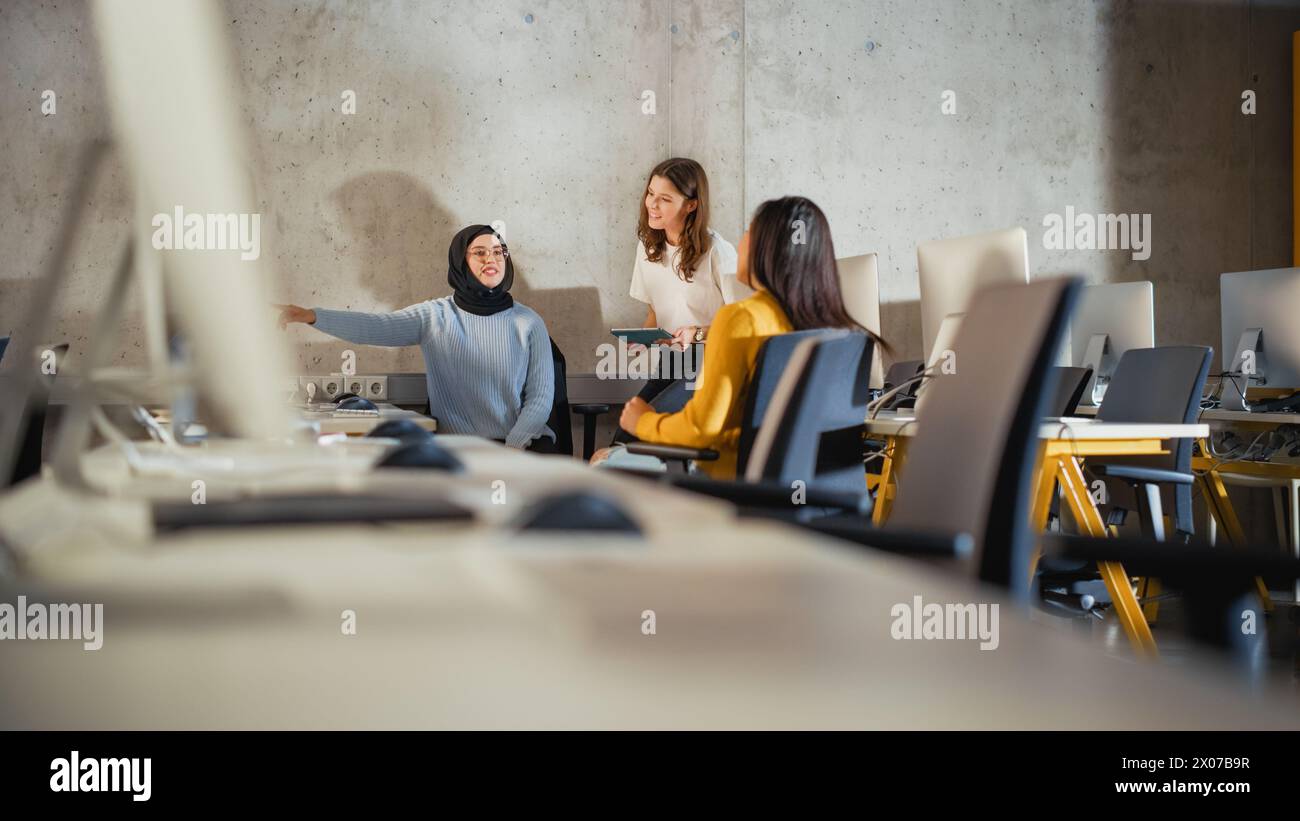 alamy
alamy
alamy
alamy
alamy
Image ID: 2X07B9R
www.alamy.com