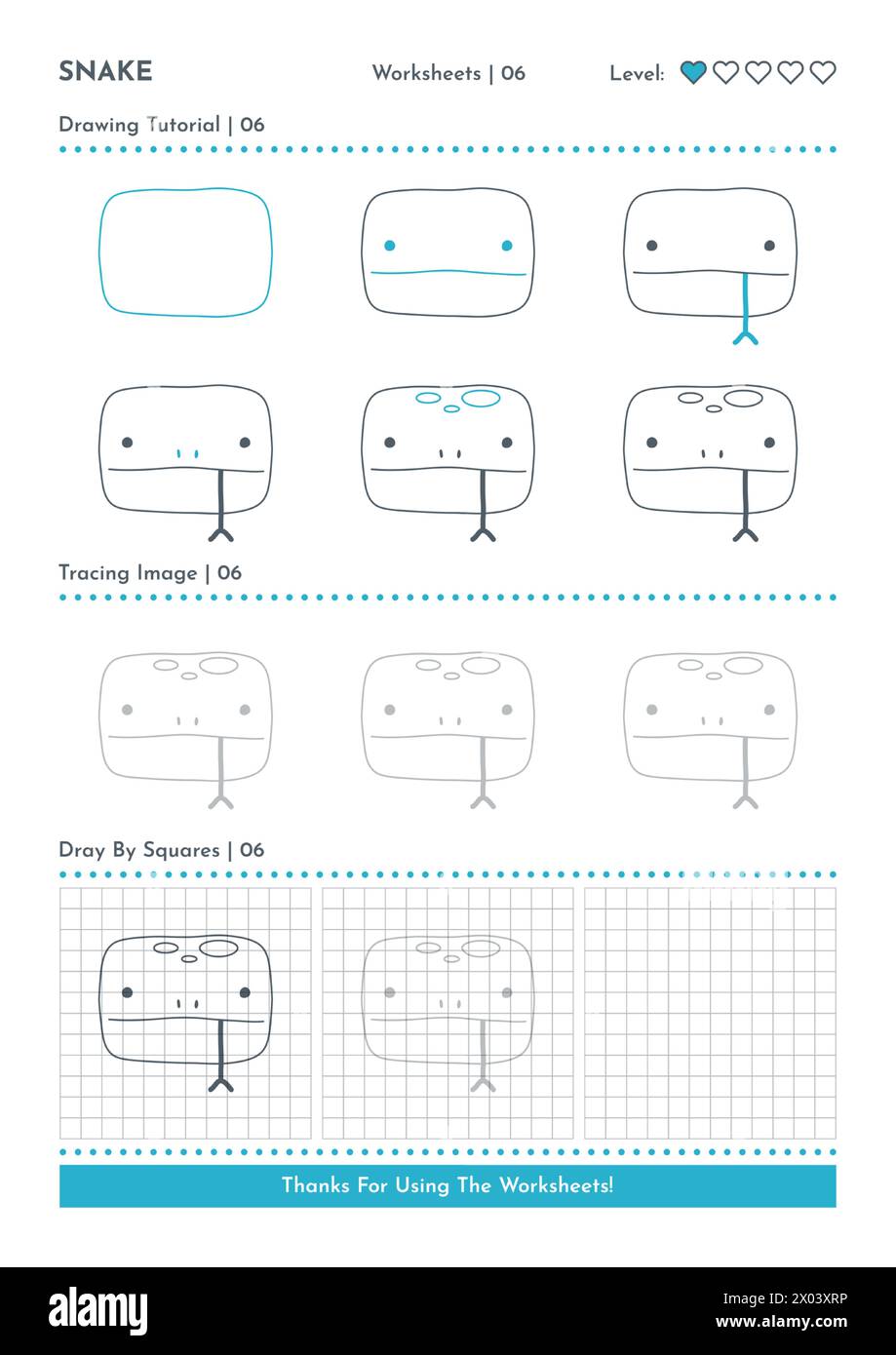 SNAKE

Worksheets | 06

Level:

Drawing Tutorial | 06

Tracing Image | 06

Dray By Squares | 06

Thanks For Using The Worksheets!

alamy

Image ID: 2X03XRP
www.alamy.com