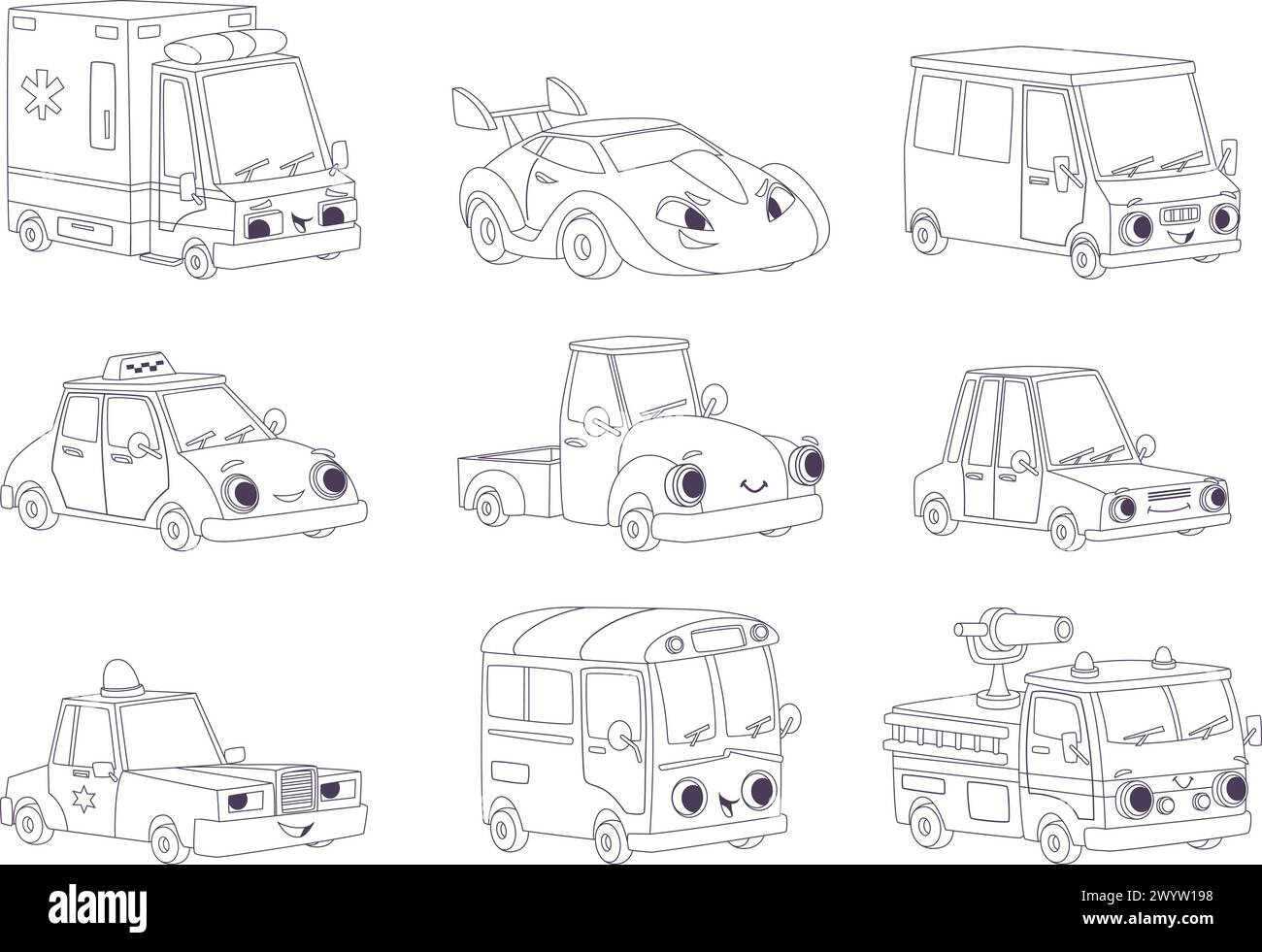 alamy

Image ID: 2WYW198
www.alamy.com