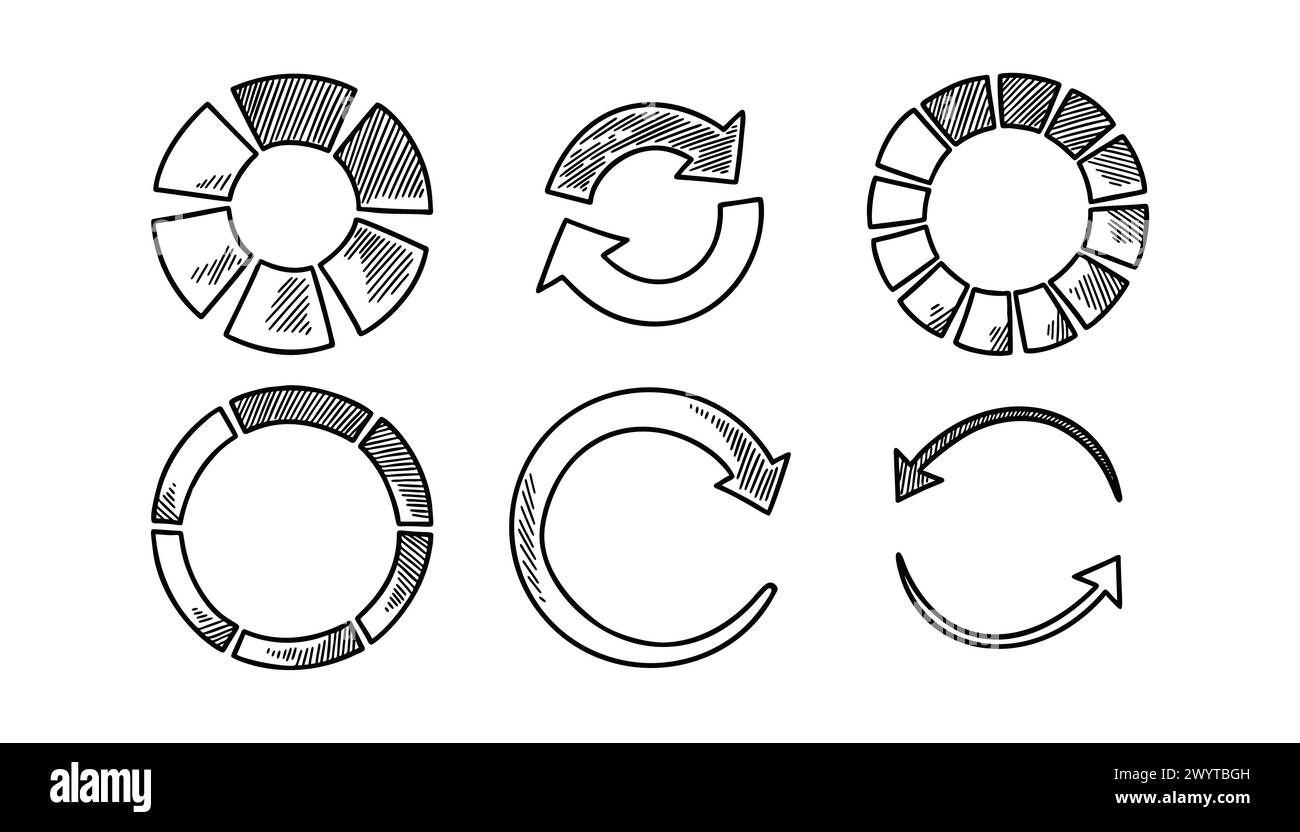 alamy

Image ID: 2WYTBGH
www.alamy.com