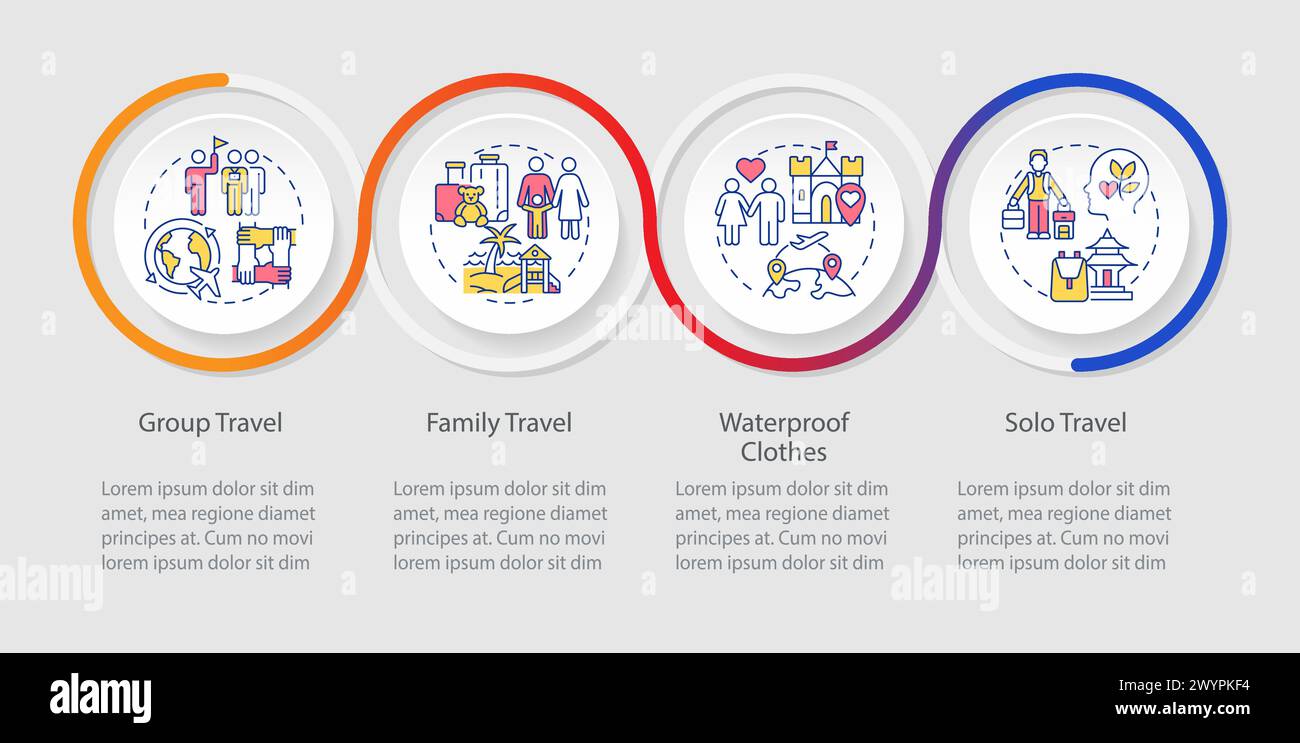 Group Travel

Lorem ipsum dolor sit dim amet, mea regione diamet principes at. Cum no movi lorem ipsum dolor sit dim

Family Travel

Lorem ipsum dolor sit dim amet, mea regione diamet principes at. Cum no movi lorem ipsum dolor sit dim

Waterproof Clothes

Lorem ipsum dolor sit dim amet, mea regione diamet principes at. Cum no movi lorem ipsum dolor sit dim

Solo Travel

Lorem ipsum dolor sit dim amet, mea regione diamet principes at. Cum no movi lorem ipsum dolor sit dim

alamy

alamy

alamy

alamy

Image ID: 2WYPKF4
www.alamy.com