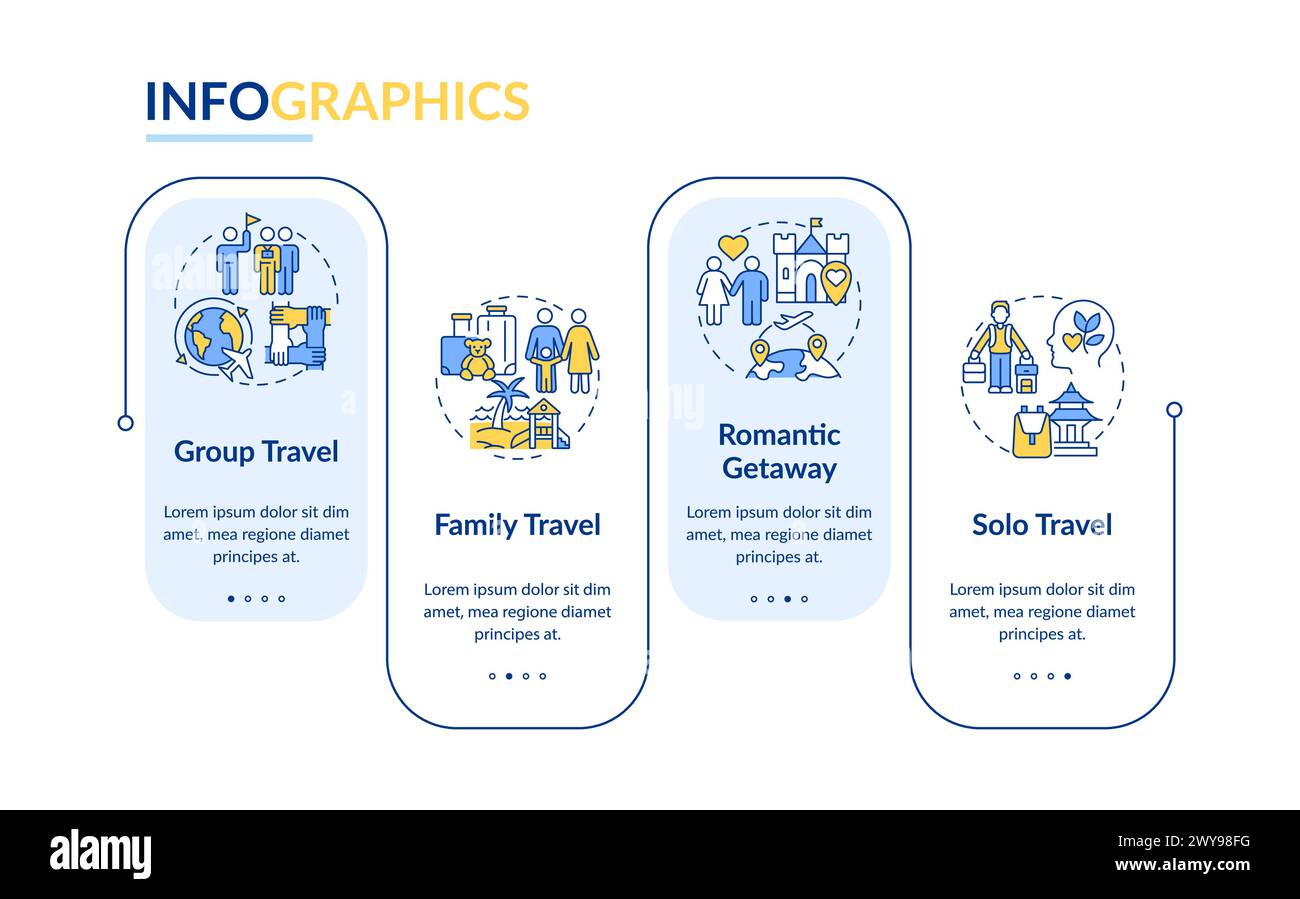 INFOGRAPHICS

Group Travel

Lorem ipsum dolor sit dim amet, mea regione diamet principes at.

Family Travel

Lorem ipsum dolor sit dim amet, mea regione diamet principes at.

Romantic Getaway

Lorem ipsum dolor sit dim amet, mea regione diamet principes at.

Solo Travel

Lorem ipsum dolor sit dim amet, mea regione diamet principes at.

alamy

Image ID: 2WY98FG
www.alamy.com