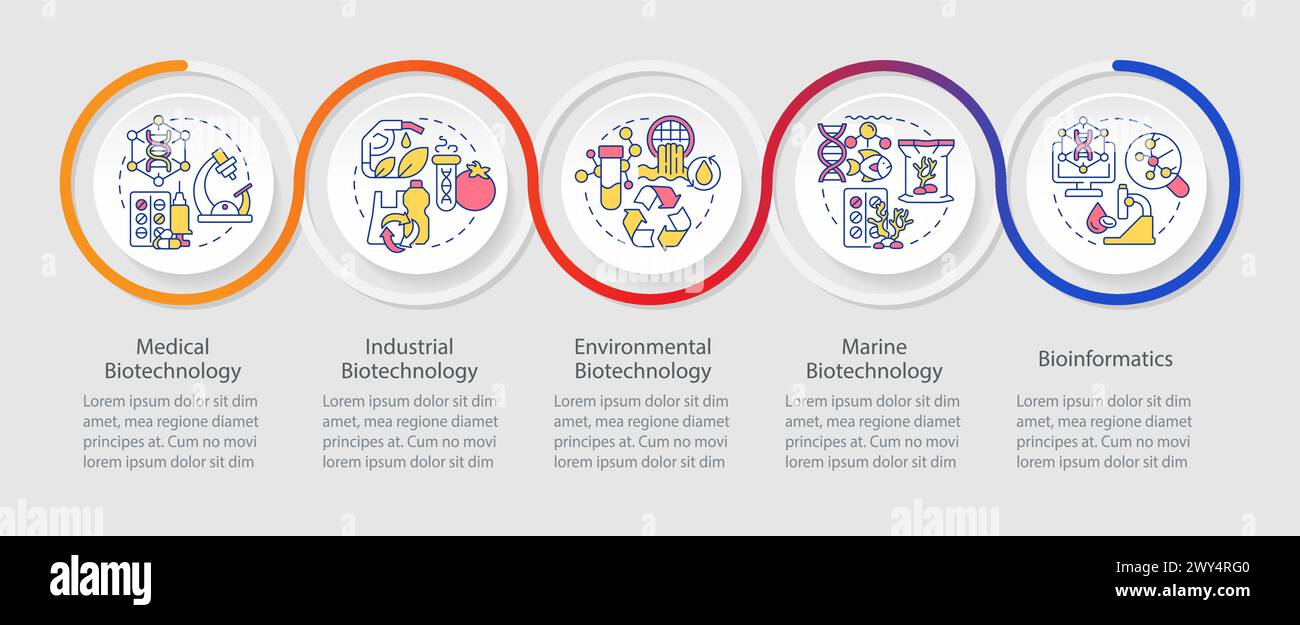 Medical Biotechnology
Lorem ipsum dolor sit dim amet, mea regione diamet principes at. Cum no movi lorem ipsum dolor sit dim

Industrial Biotechnology
Lorem ipsum dolor sit dim amet, mea regione diamet principes at. Cum no movi lorem ipsum dolor sit dim

Environmental Biotechnology
Lorem ipsum dolor sit dim amet, mea regione diamet principes at. Cum no movi lorem ipsum dolor sit dim

Marine Biotechnology
Lorem ipsum dolor sit dim amet, mea regione diamet principes at. Cum no movi lorem ipsum dolor sit dim

Bioinformatics
Lorem ipsum dolor sit dim amet, mea regione diamet principes at. Cum no movi lorem ipsum dolor sit dim

alamy
alamy

alamy
Image ID: 2WY4RG0
www.alamy.com