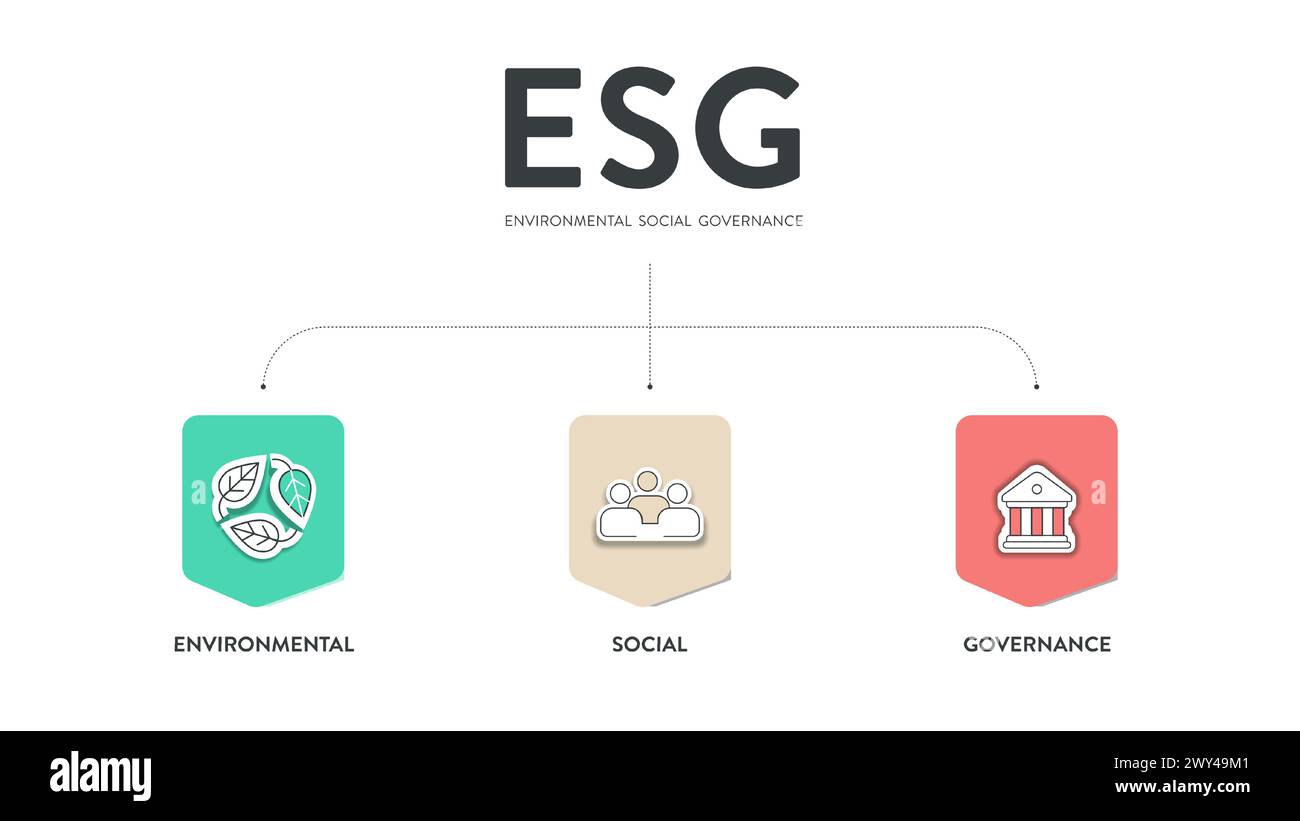 ESG

ENVIRONMENTAL SOCIAL GOVERNANCE

ENVIRONMENTAL

SOCIAL

GOVERNANCE

alamy

Image ID: 2WY49M1
www.alamy.com