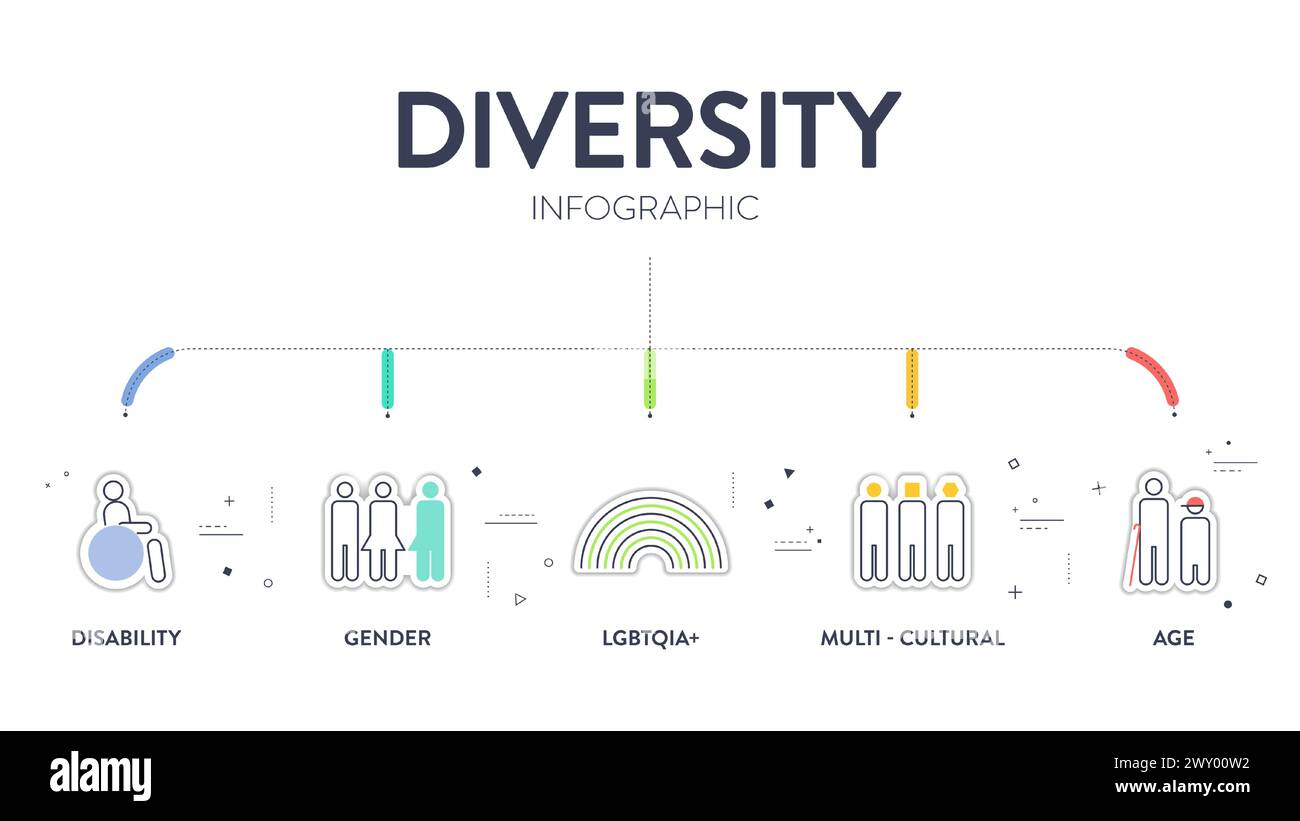 DIVERSITY
INFOGRAPHIC

DISABILITY
GENDER
LGBTQIA+
MULTI - CULTURAL
AGE

alamy
Image ID: 2WY00W2
www.alamy.com