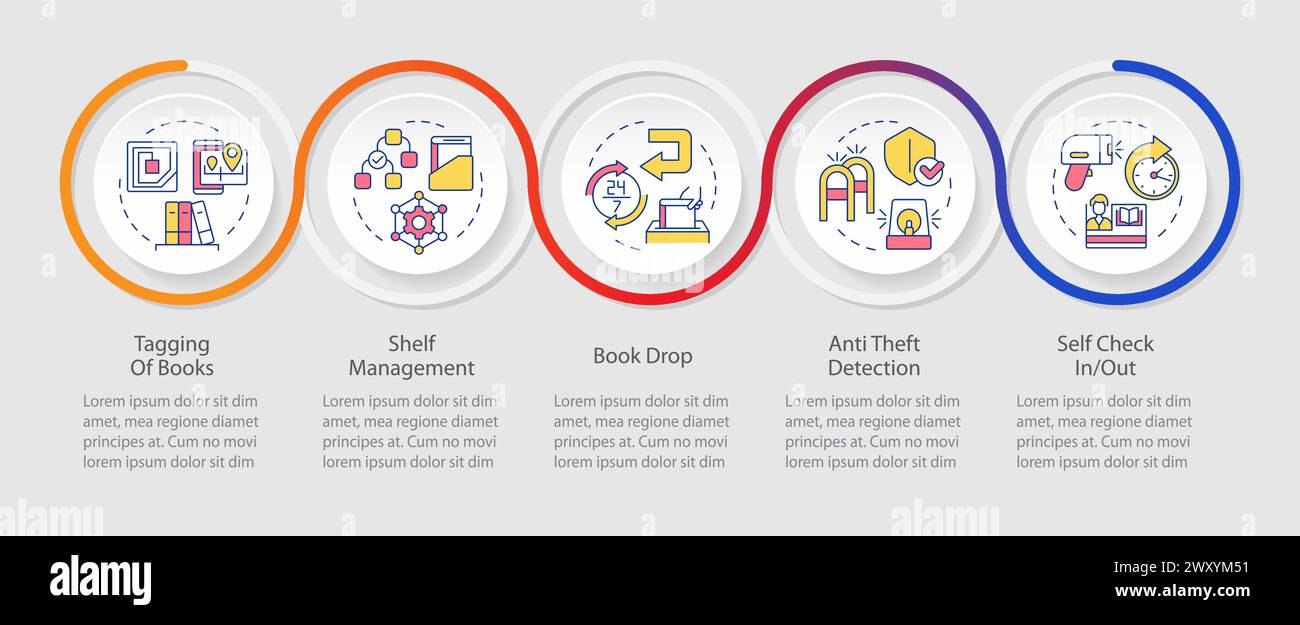 24
7

Tagging Of Books

Lorem ipsum dolor sit dim amet, mea regione diamet principes at. Cum no movi lorem ipsum dolor sit dim

Shelf Management

Lorem ipsum dolor sit dim amet, mea regione diamet principes at. Cum no movi lorem ipsum dolor sit dim

Book Drop

Lorem ipsum dolor sit dim amet, mea regione diamet principes at. Cum no movi lorem ipsum dolor sit dim

Anti Theft Detection

Lorem ipsum dolor sit dim amet, mea regione diamet principes at. Cum no movi lorem ipsum dolor sit dim

Self Check In/Out

Lorem ipsum dolor sit dim amet, mea regione diamet principes at. Cum no movi lorem ipsum dolor sit dim

alamy

alamy

alamy

Image ID: 2WXYM51
www.alamy.com