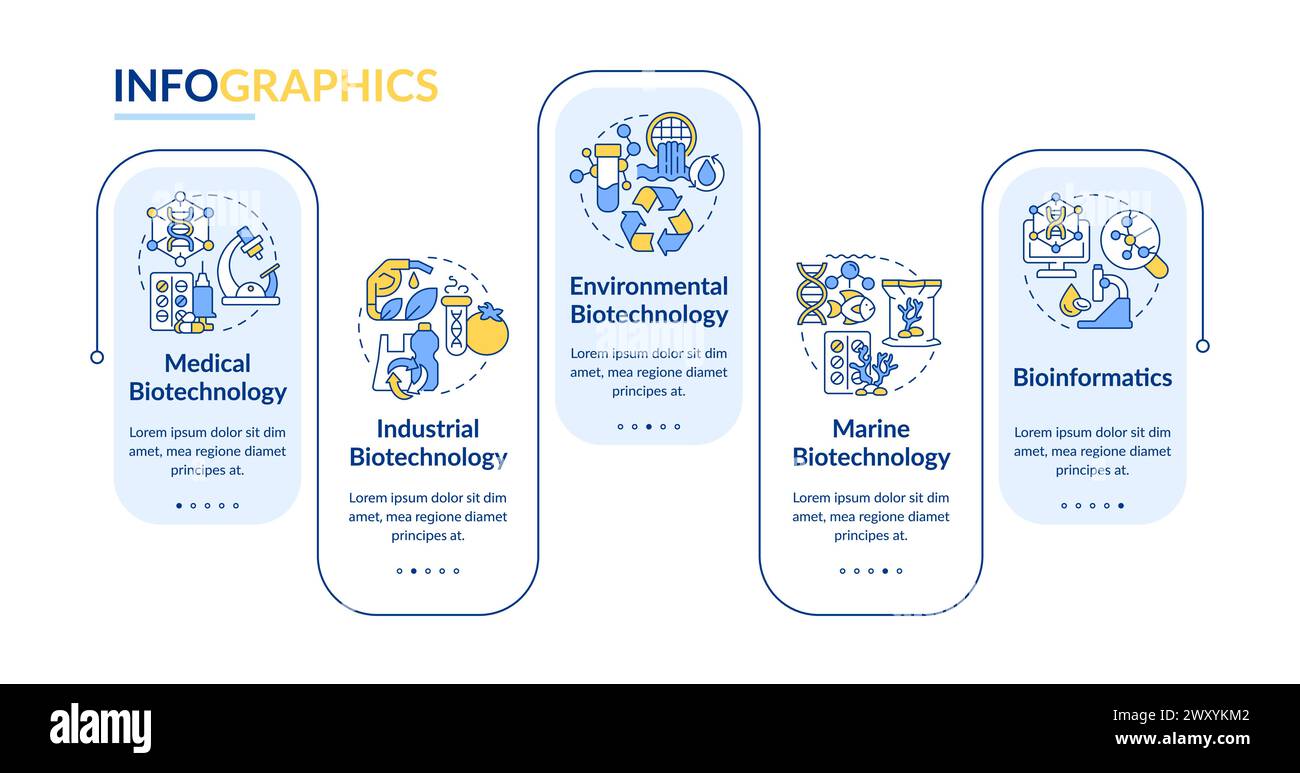 INFOGRAPHICS

Medical Biotechnology

Lorem ipsum dolor sit dim amet, mea regione diamet principes at.

Industrial Biotechnology

Lorem ipsum dolor sit dim amet, mea regione diamet principes at.

Environmental Biotechnology

Lorem ipsum dolor sit dim amet, mea regione diamet principes at.

Marine Biotechnology

Lorem ipsum dolor sit dim amet, mea regione diamet principes at.

Bioinformatics

Lorem ipsum dolor sit dim amet, mea regione diamet principes at.

alamy

Image ID: 2WXYKM2
www.alamy.com