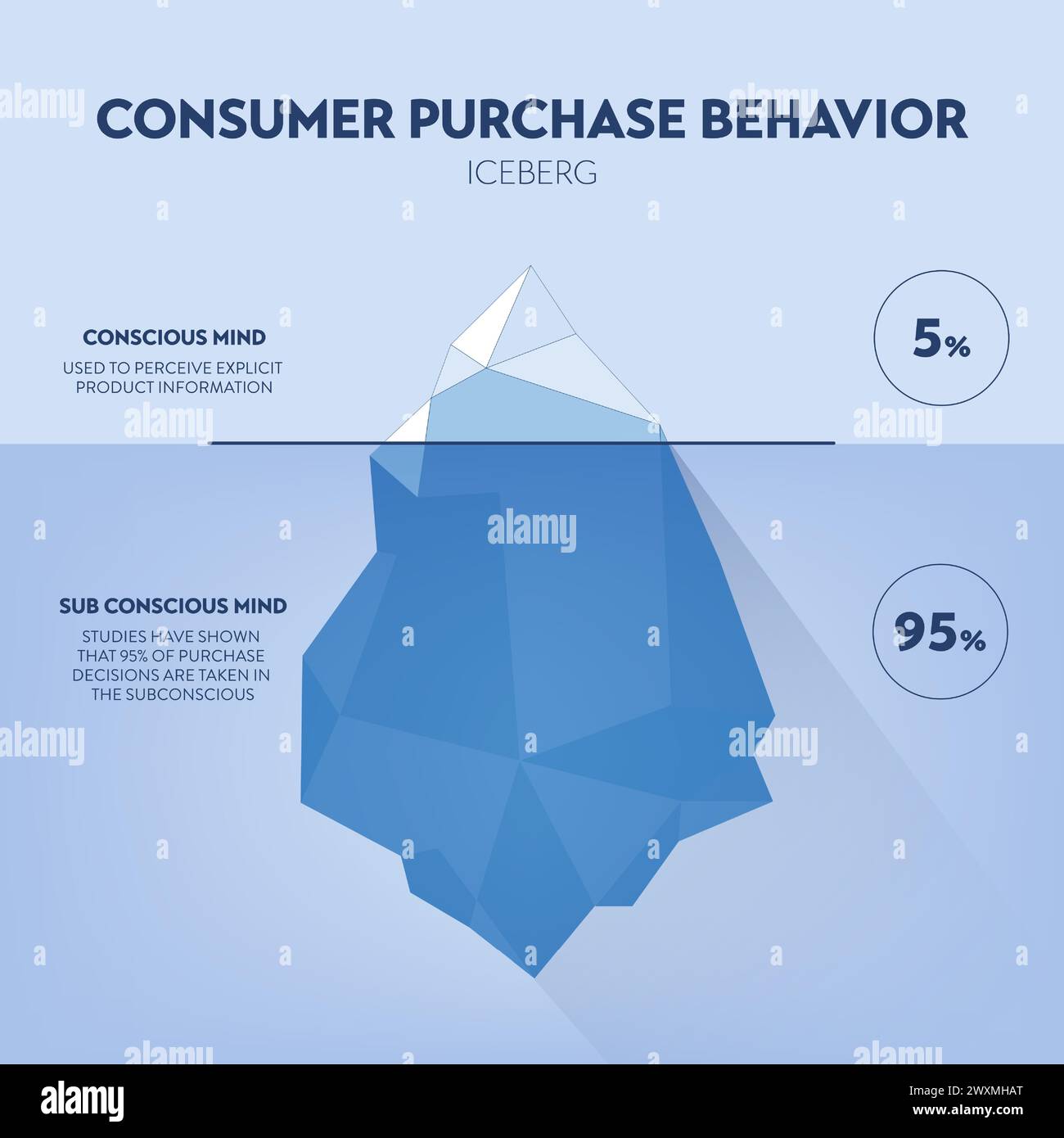 CONSUMER PURCHASE BEHAVIOR
ICEBERG

CONSCIOUS MIND
USED TO PERCEIVE EXPLICIT PRODUCT INFORMATION

5%

SUB CONSCIOUS MIND
STUDIES HAVE SHOWN THAT 95% OF PURCHASE DECISIONS ARE TAKEN IN THE SUBCONSCIOUS

95%

alamy

alamy
Image ID: 2WXMHAT
www.alamy.com