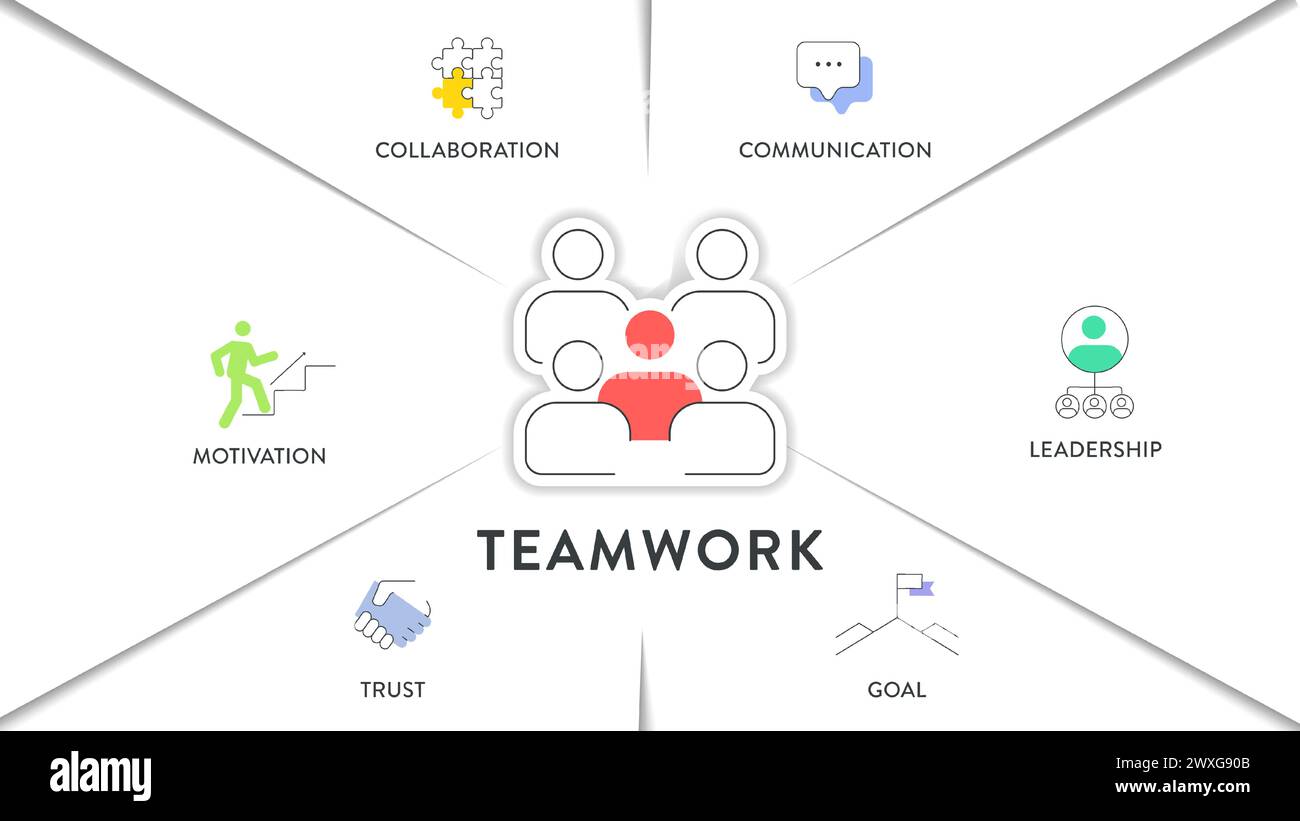 COLLABORATION

COMMUNICATION

MOTIVATION

LEADERSHIP

TEAMWORK

TRUST

GOAL

alamy

Image ID: 2WXG90B
www.alamy.com