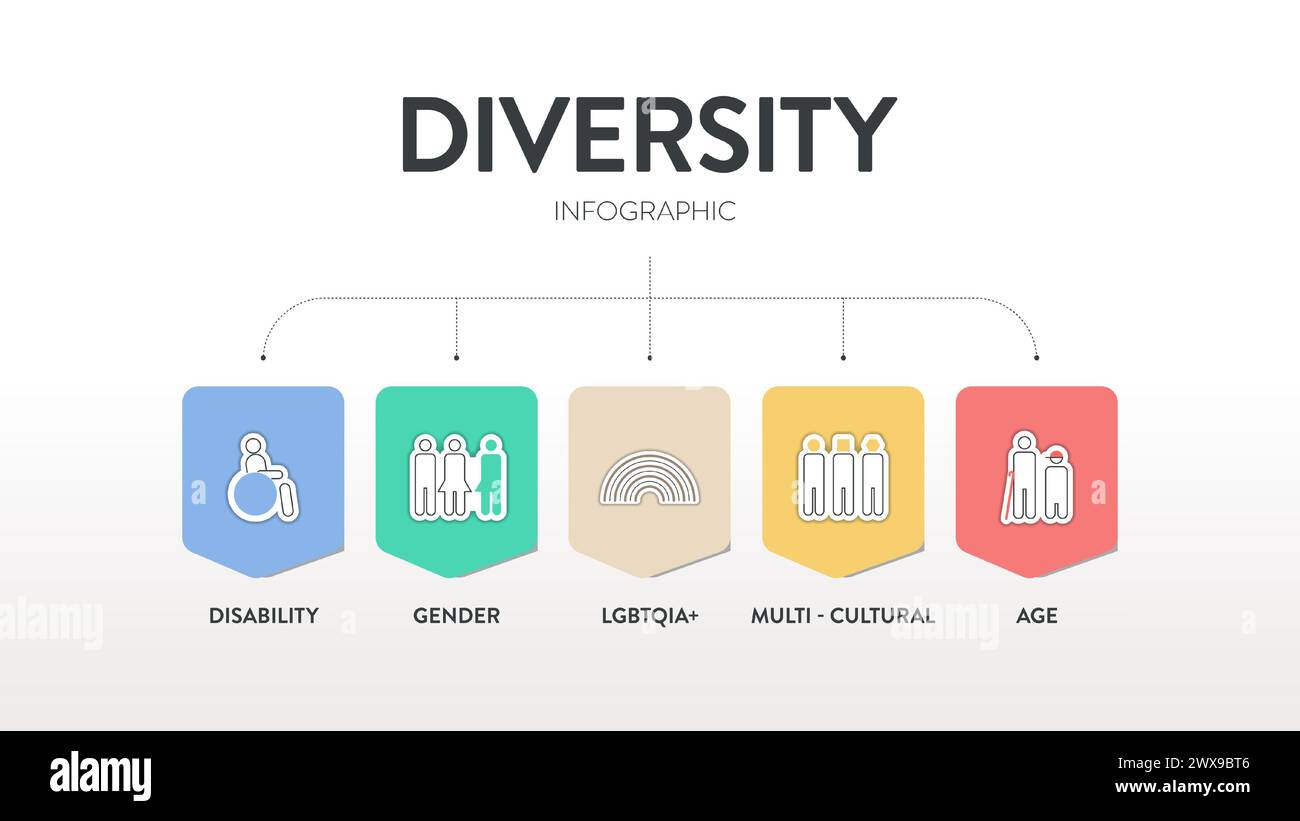 DIVERSITY

INFOGRAPHIC

DISABILITY

GENDER

LGBTQIA+

MULTI - CULTURAL

AGE

alamy

alamy

alamy

Image ID: 2WX9BT6
www.alamy.com