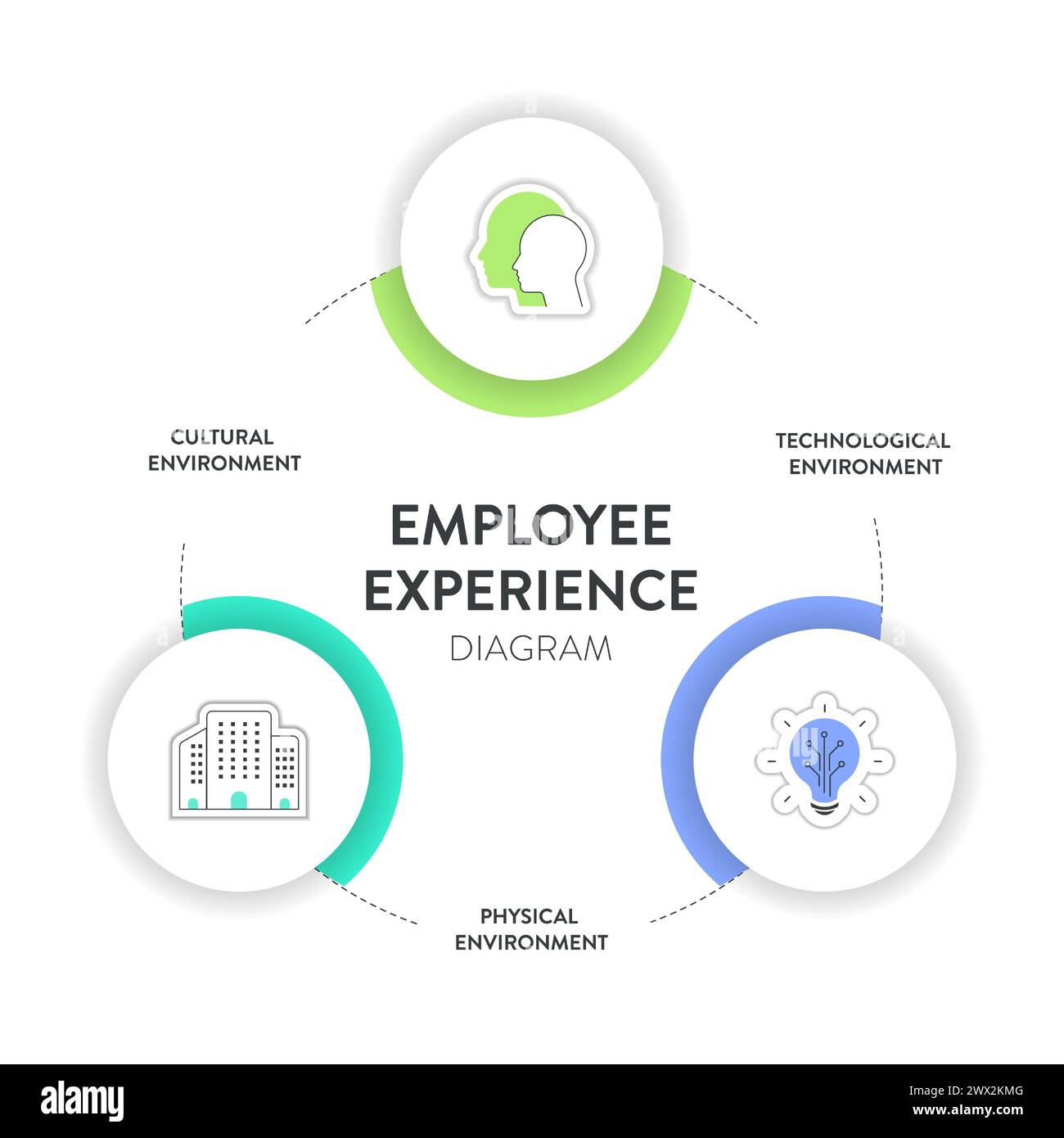 CULTURAL ENVIRONMENT

TECHNOLOGICAL ENVIRONMENT

EMPLOYEE EXPERIENCE DIAGRAM

PHYSICAL ENVIRONMENT

alamy

Image ID: 2WX2KMG
www.alamy.com