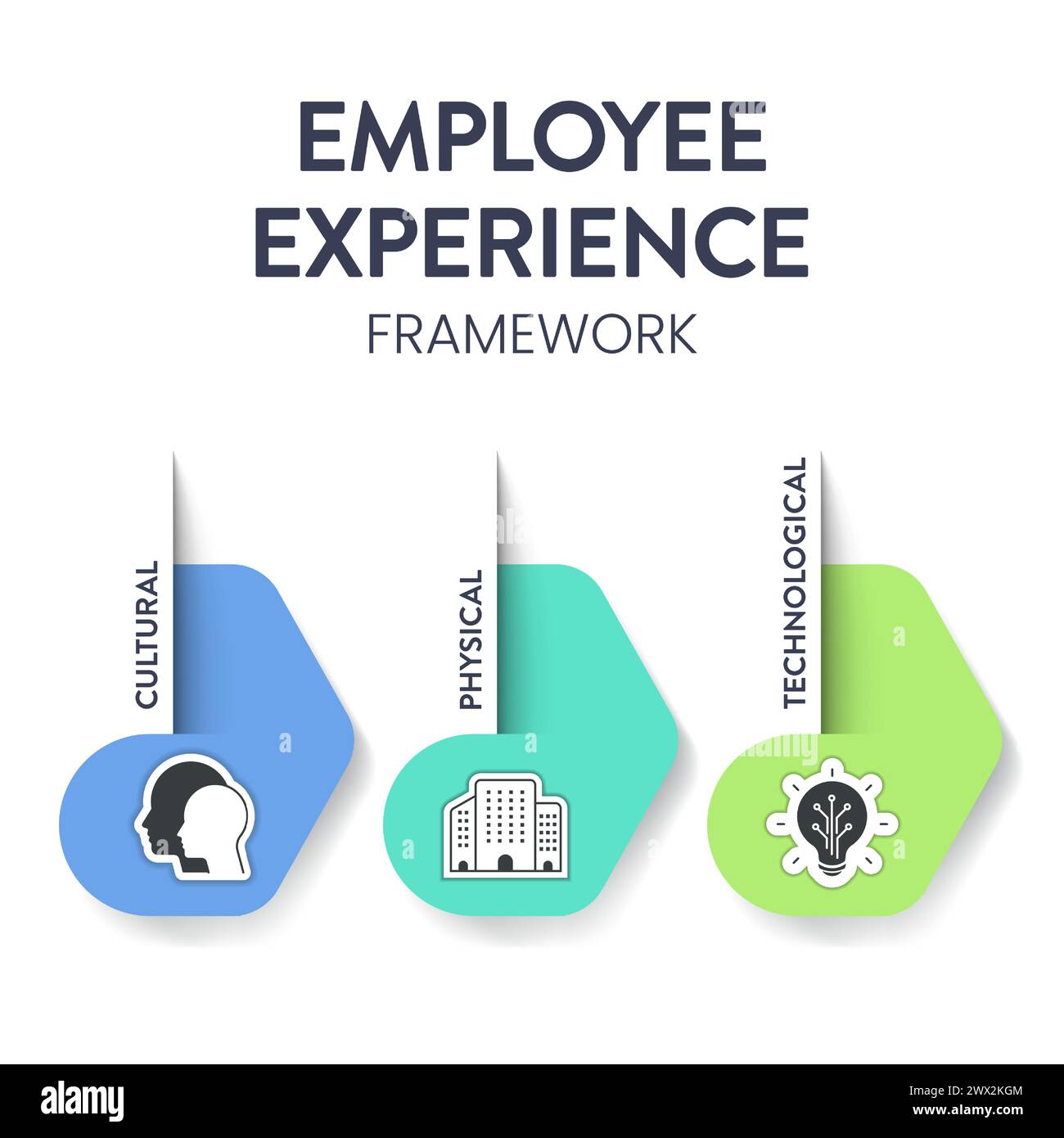 EMPLOYEE EXPERIENCE
FRAMEWORK

CULTURAL

PHYSICAL

TECHNOLOGICAL

alamy

Image ID: 2WX2KGM
www.alamy.com