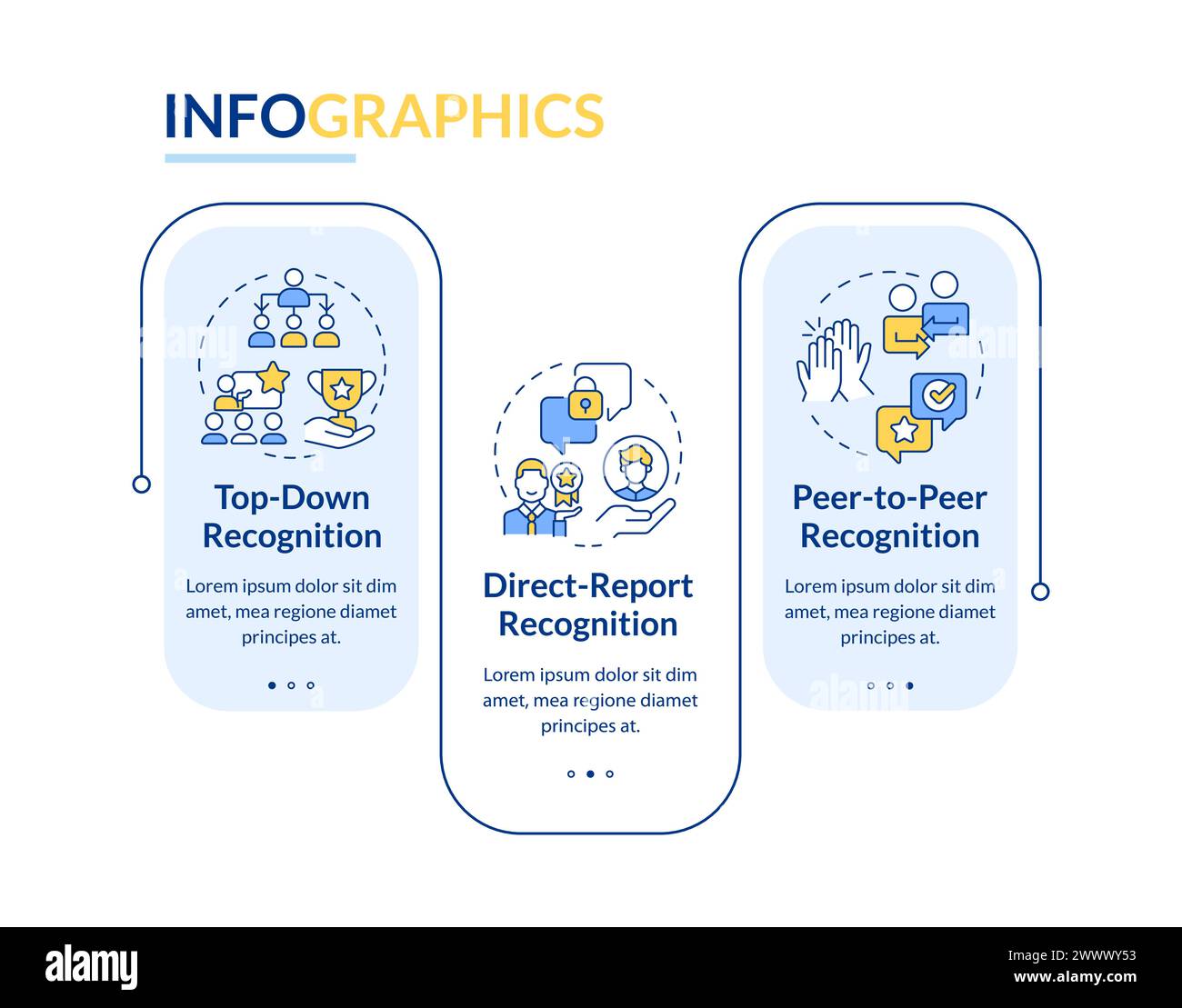 INFOGRAPHICS

Top-Down Recognition

Lorem ipsum dolor sit dim amet, mea regione diamet principes at.

Direct-Report Recognition

Lorem ipsum dolor sit dim amet, mea regione diamet principes at.

Peer-to-Peer Recognition

Lorem ipsum dolor sit dim amet, mea regione diamet principes at.

alamy

Image ID: 2WWWY53
www.alamy.com