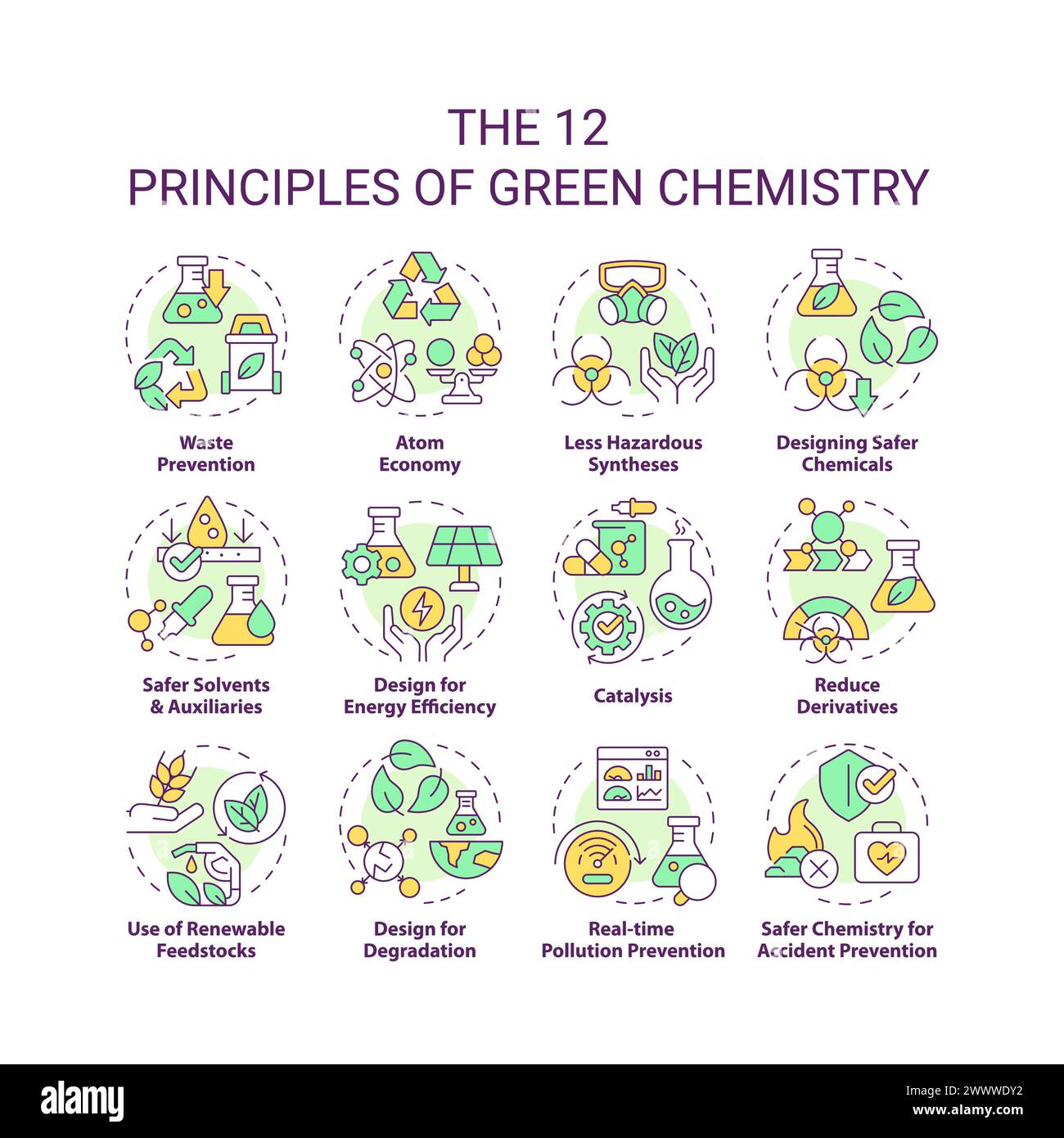 THE 12
PRINCIPLES OF GREEN CHEMISTRY

Waste Prevention

Atom Economy

Less Hazardous Syntheses

Designing Safer Chemicals

Safer Solvents & Auxiliaries

Design for Energy Efficiency

Catalysis

Reduce Derivatives

Use of Renewable Feedstocks

Design for Degradation

Real-time Pollution Prevention

Safer Chemistry for Accident Prevention

alamy

Image ID: 2WWWDY2
www.alamy.com