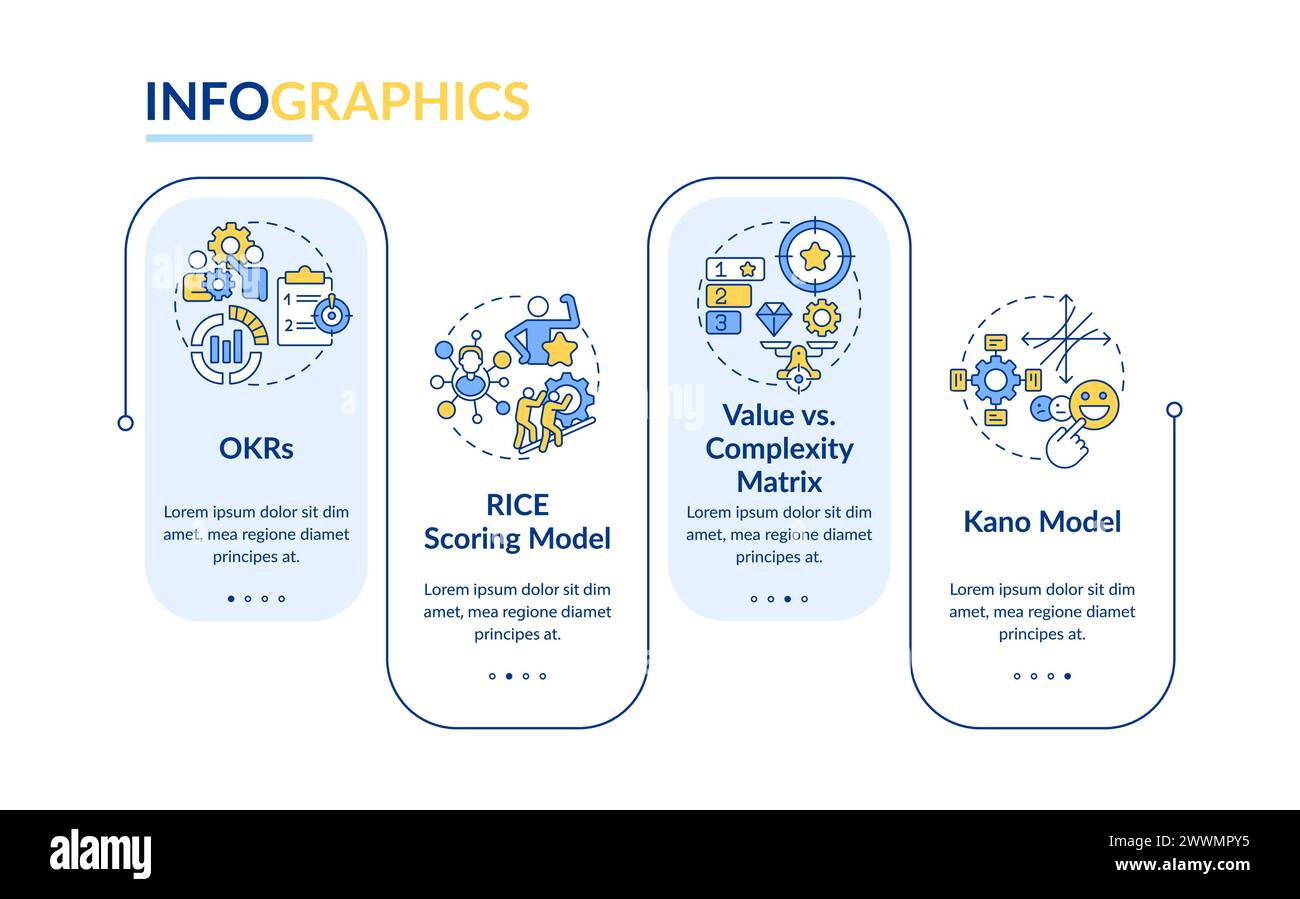 INFOGRAPHICS

1
2

OKRs

Lorem ipsum dolor sit dim amet, mea regione diamet principes at.

RICE Scoring Model

Lorem ipsum dolor sit dim amet, mea regione diamet principes at.

1
2
3

Value vs. Complexity Matrix

Lorem ipsum dolor sit dim amet, mea regione diamet principes at.

Kano Model

Lorem ipsum dolor sit dim amet, mea regione diamet principes at.

alamy

Image ID: 2WWMPY5
www.alamy.com