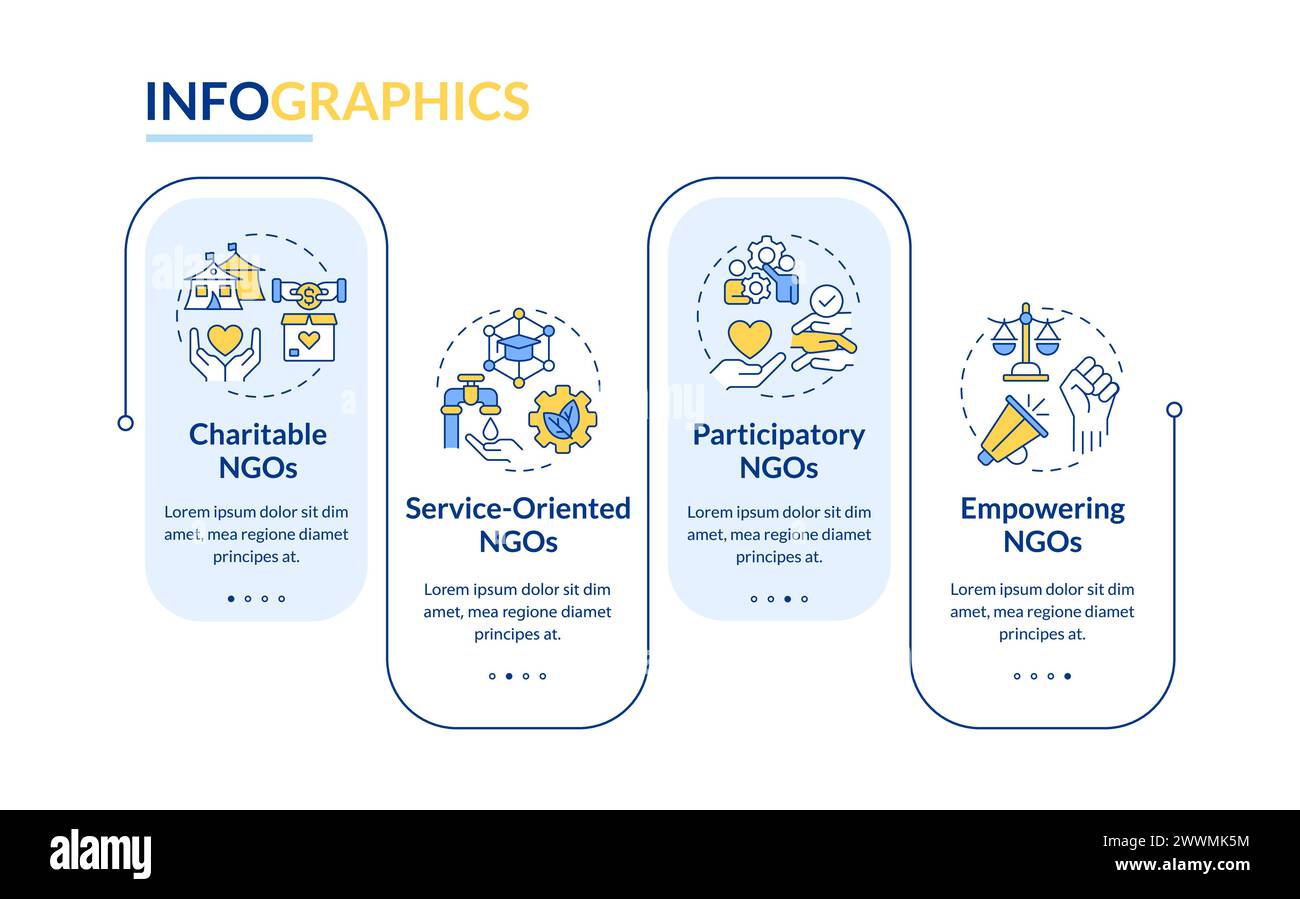 INFOGRAPHICS

Charitable NGOs

Lorem ipsum dolor sit dim amet, mea regione diamet principes at.

Service-Oriented NGOs

Lorem ipsum dolor sit dim amet, mea regione diamet principes at.

Participatory NGOs

Lorem ipsum dolor sit dim amet, mea regione diamet principes at.

Empowering NGOs

Lorem ipsum dolor sit dim amet, mea regione diamet principes at.

alamy

Image ID: 2WWMK5M
www.alamy.com