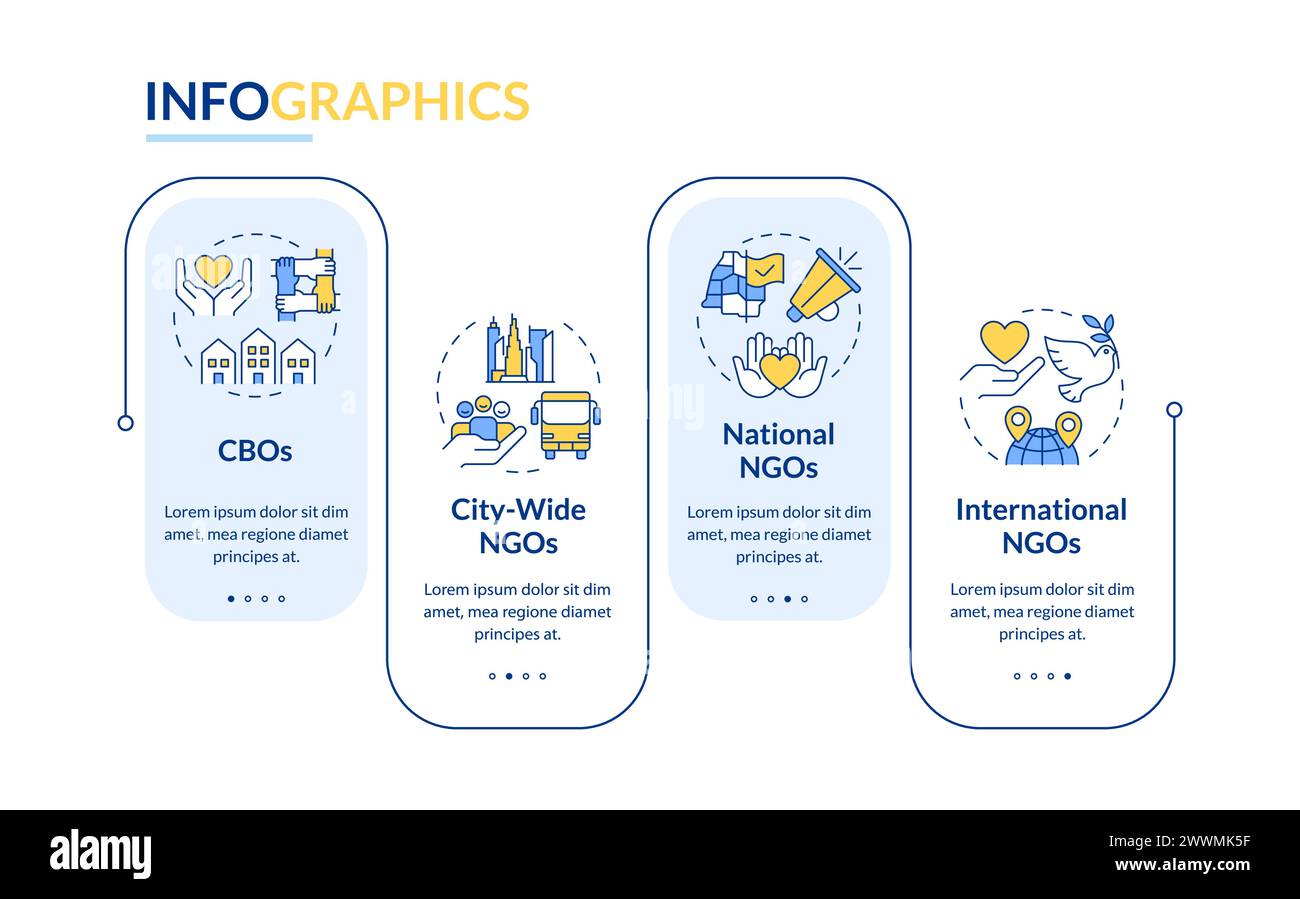 INFOGRAPHICS

CBOs

Lorem ipsum dolor sit dim amet, mea regione diamet principes at.

City-Wide NGOs

Lorem ipsum dolor sit dim amet, mea regione diamet principes at.

National NGOs

Lorem ipsum dolor sit dim amet, mea regione diamet principes at.

International NGOs

Lorem ipsum dolor sit dim amet, mea regione diamet principes at.

alamy

Image ID: 2WWMK5F
www.alamy.com