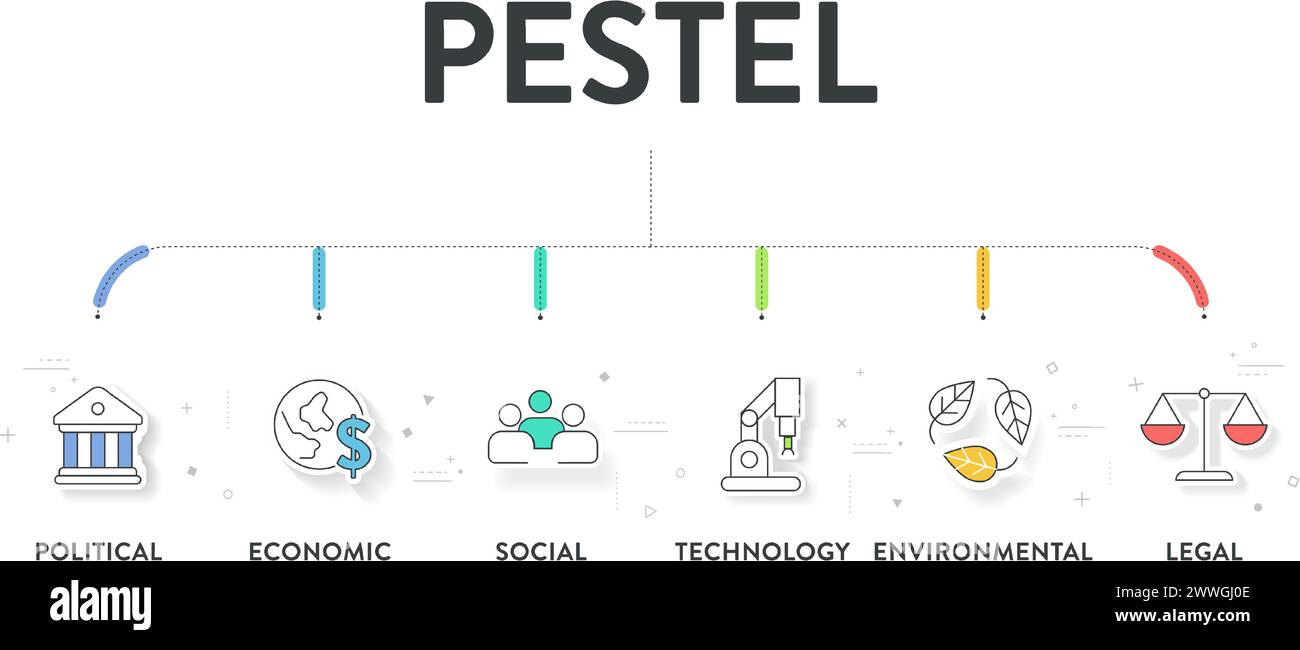 PESTEL

POLITICAL
ECONOMIC
SOCIAL
TECHNOLOGY
ENVIRONMENTAL
LEGAL

alamy

Image ID: 2WWGJ0E
www.alamy.com