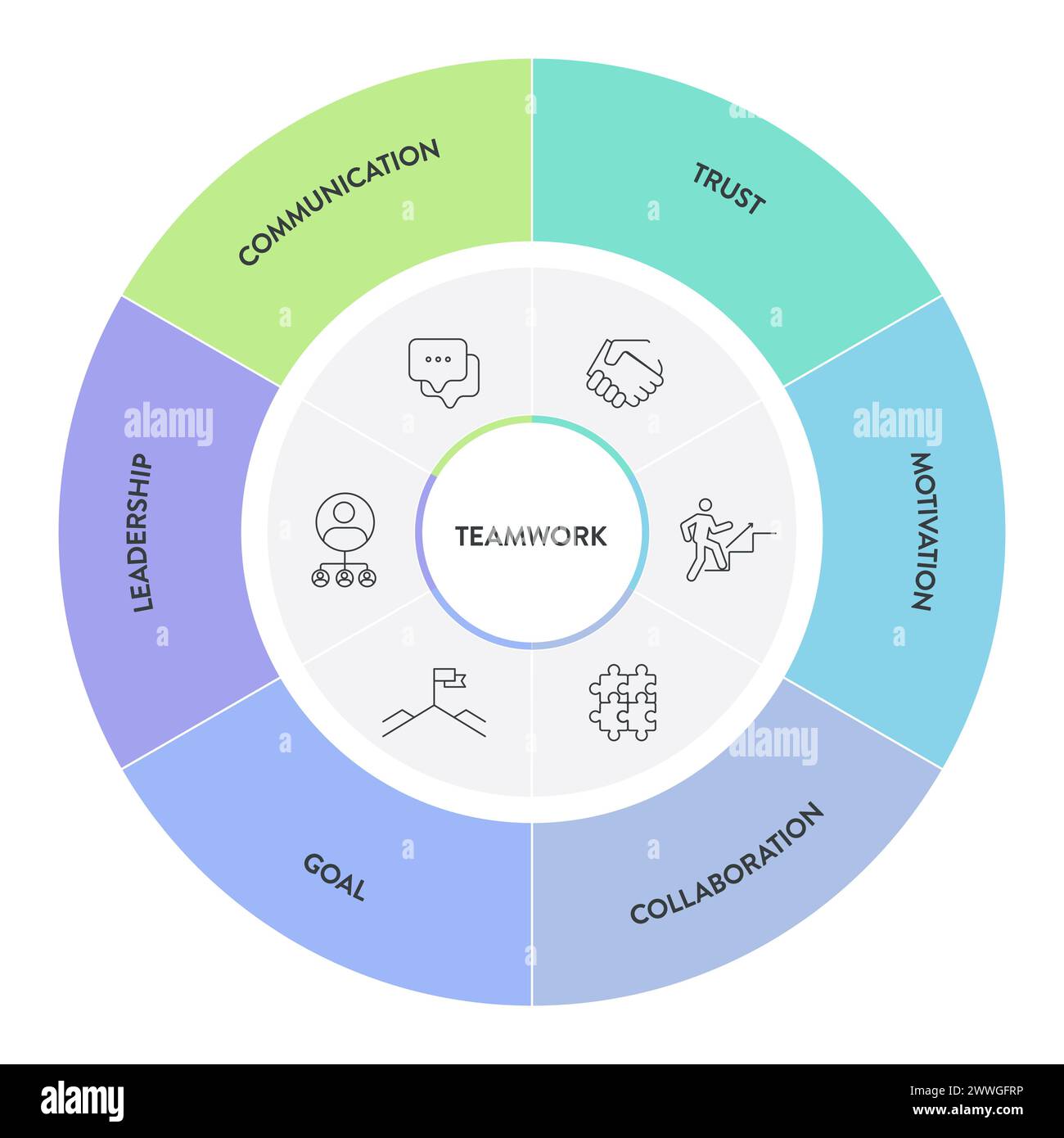 COMMUNICATION

TRUST

MOTIVATION

COLLABORATION

GOAL

LEADERSHIP

TEAMWORK

alamy

alamy

alamy

alamy

Image ID: 2WWGFRP
www.alamy.com