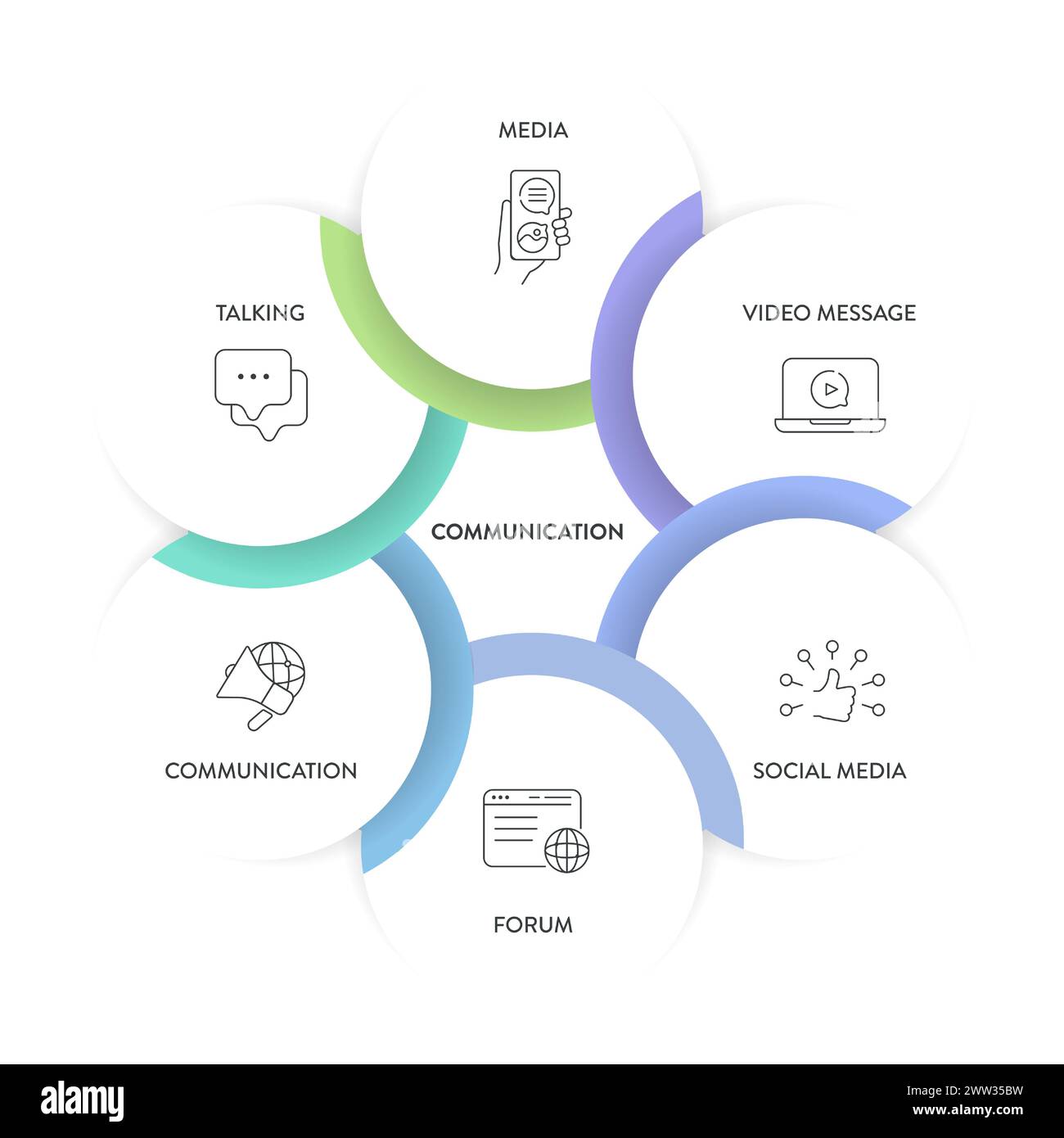 MEDIA

TALKING

VIDEO MESSAGE

COMMUNICATION

COMMUNICATION

SOCIAL MEDIA

FORUM

alamy

Image ID: 2WW35BW
www.alamy.com