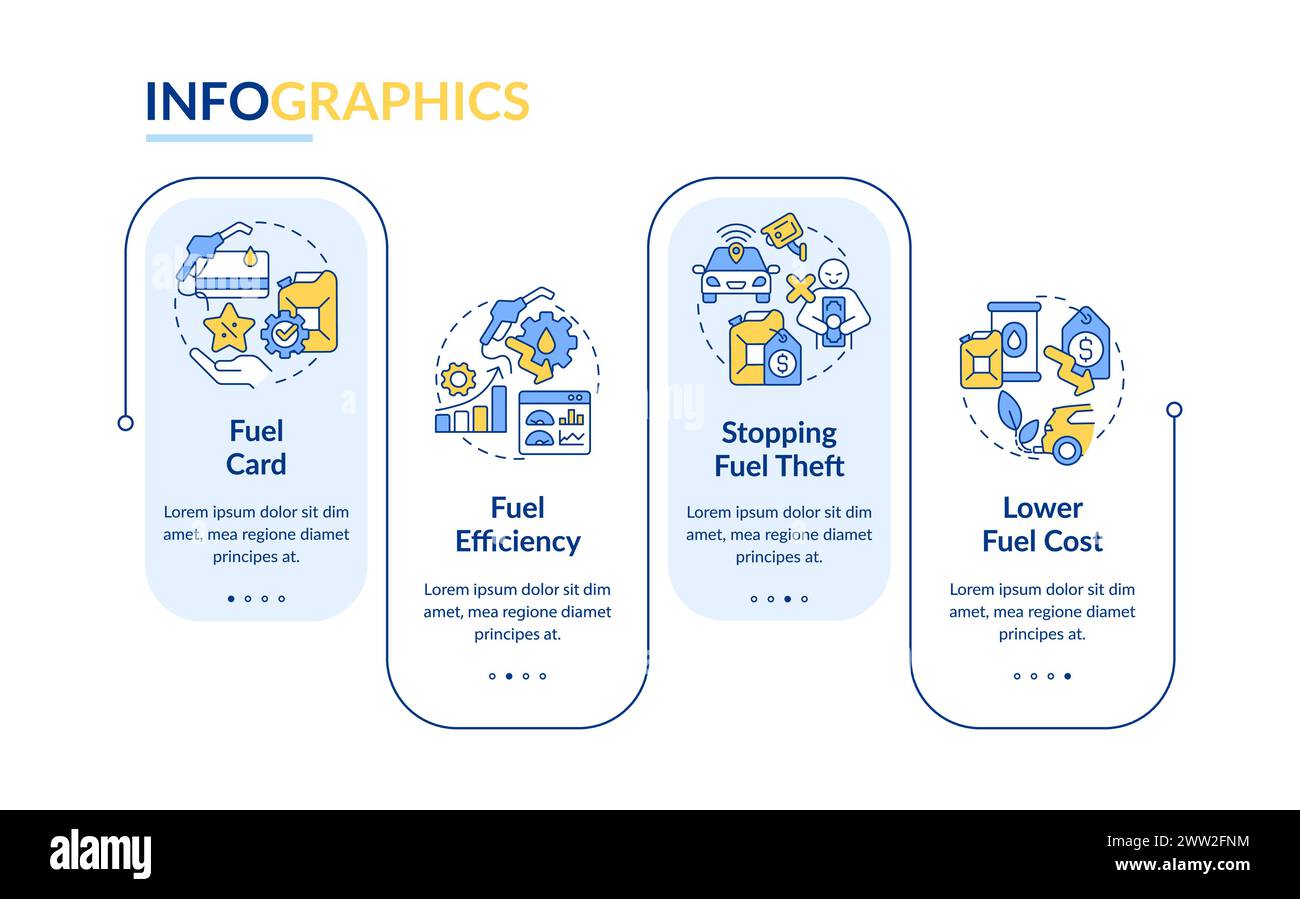 INFOGRAPHICS

Fuel Card

Lorem ipsum dolor sit dim amet, mea regione diamet principes at.

Fuel Efficiency

Lorem ipsum dolor sit dim amet, mea regione diamet principes at.

Stopping Fuel Theft

Lorem ipsum dolor sit dim amet, mea regione diamet principes at.

Lower Fuel Cost

Lorem ipsum dolor sit dim amet, mea regione diamet principes at.

alamy

Image ID: 2WW2FNM
www.alamy.com