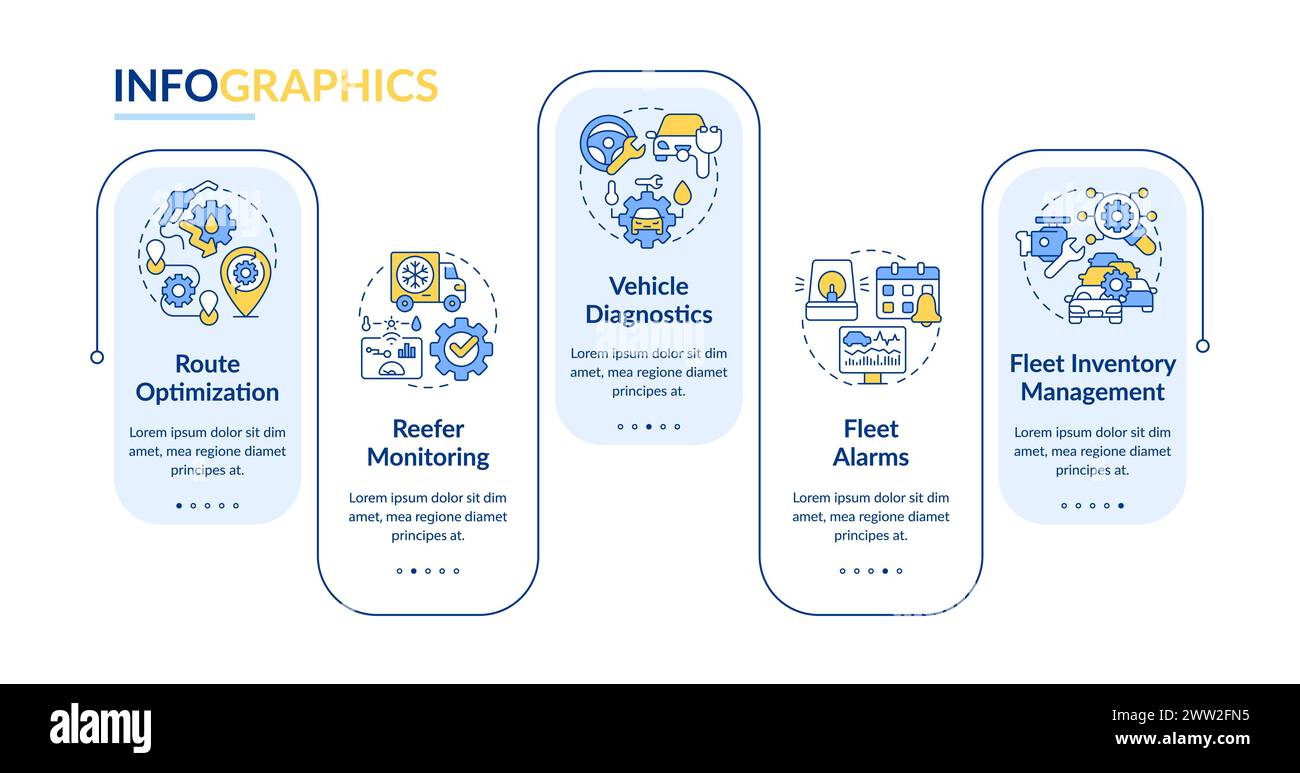 INFOGRAPHICS

Route Optimization

Lorem ipsum dolor sit dim amet, mea regione diamet principes at.

Reefer Monitoring

Lorem ipsum dolor sit dim amet, mea regione diamet principes at.

Vehicle Diagnostics

Lorem ipsum dolor sit dim amet, mea regione diamet principes at.

Fleet Alarms

Lorem ipsum dolor sit dim amet, mea regione diamet principes at.

Fleet Inventory Management

Lorem ipsum dolor sit dim amet, mea regione diamet principes at.

alamy

Image ID: 2WW2FN5
www.alamy.com